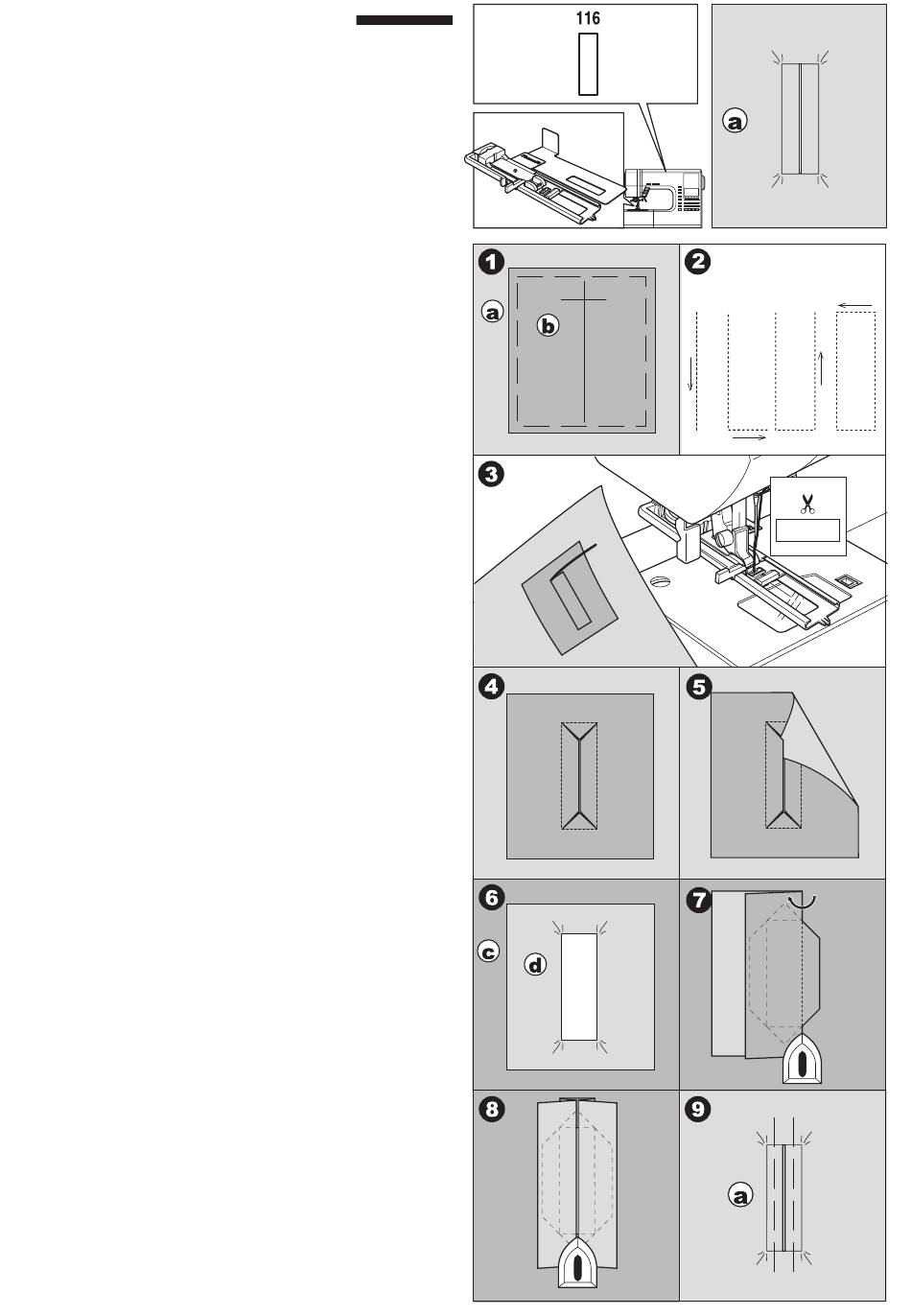 116

a

1
a
b

2

3

4

5

6
c
d

7

8

9
a