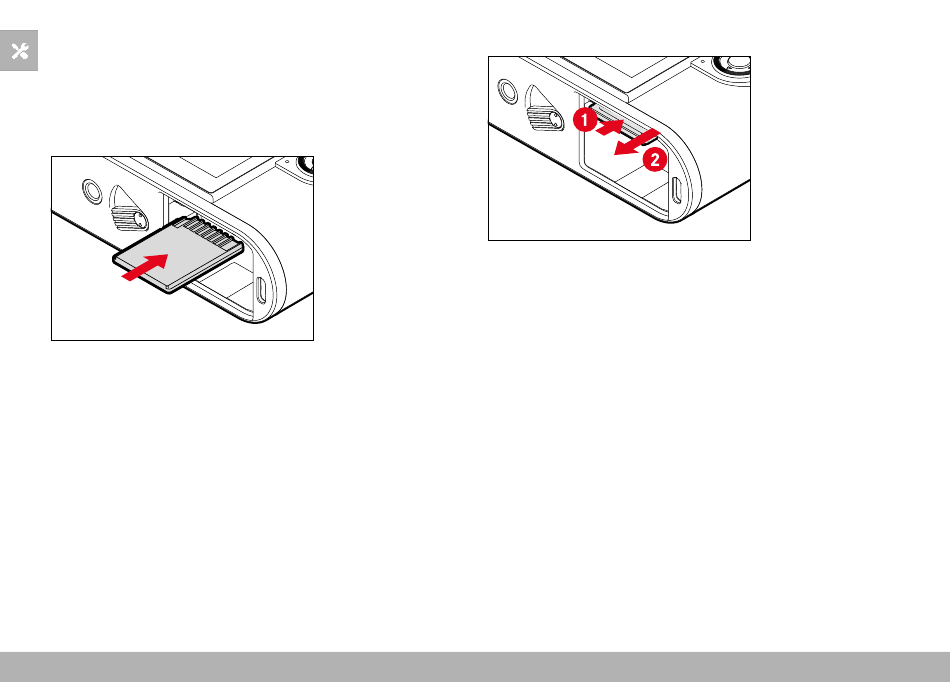 1
2