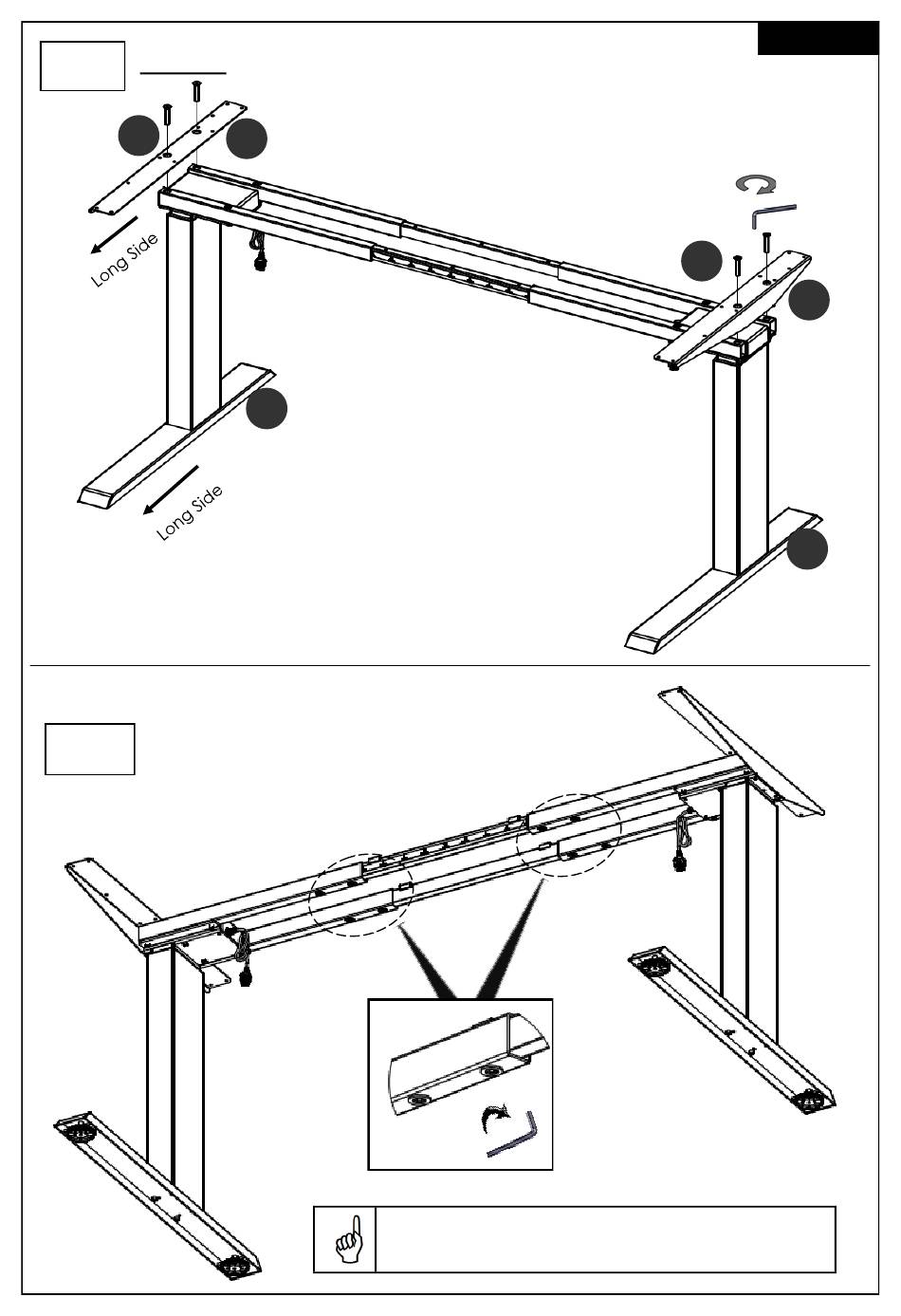 Long Side

Long Side