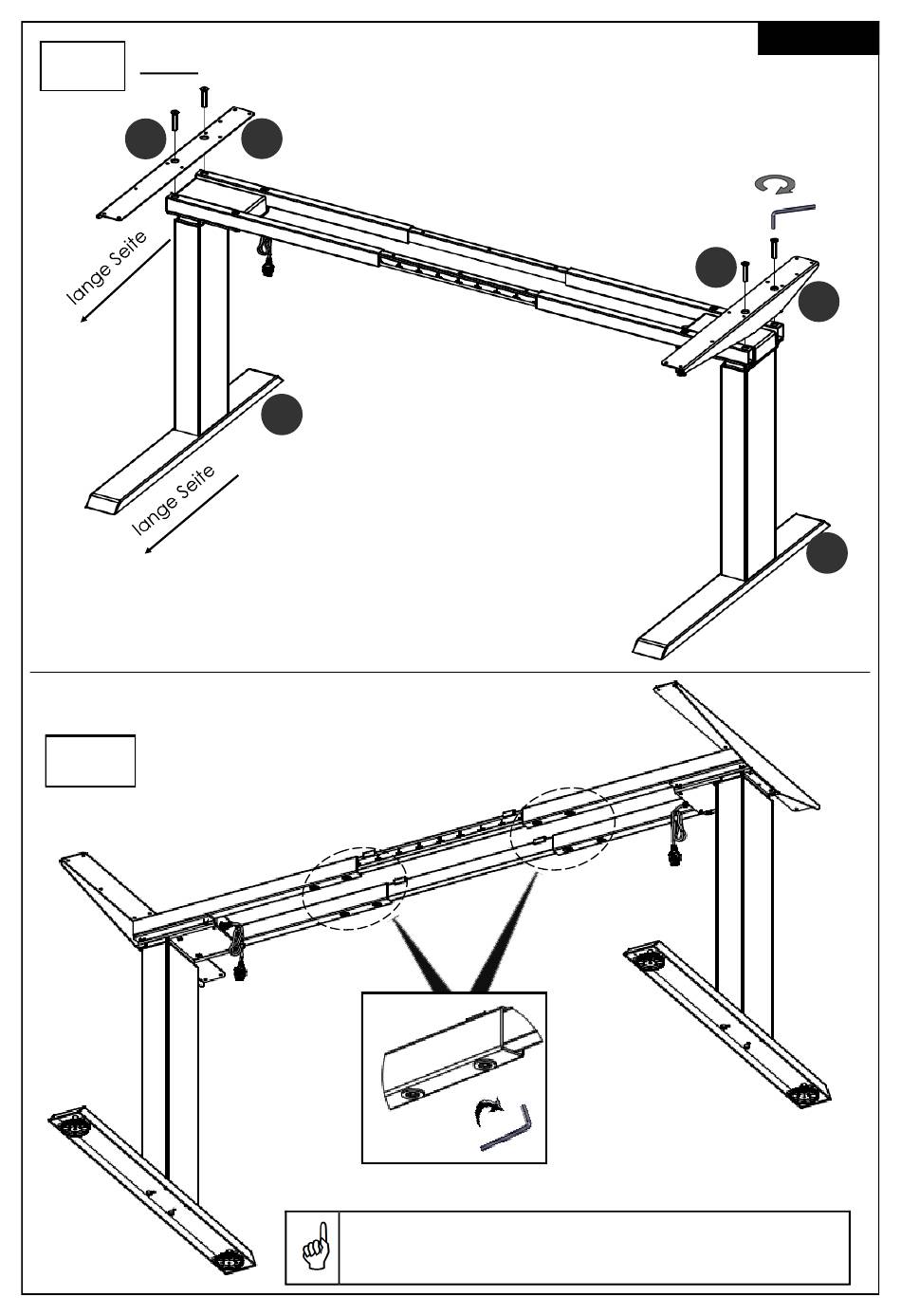 lange Seite

lange Seite