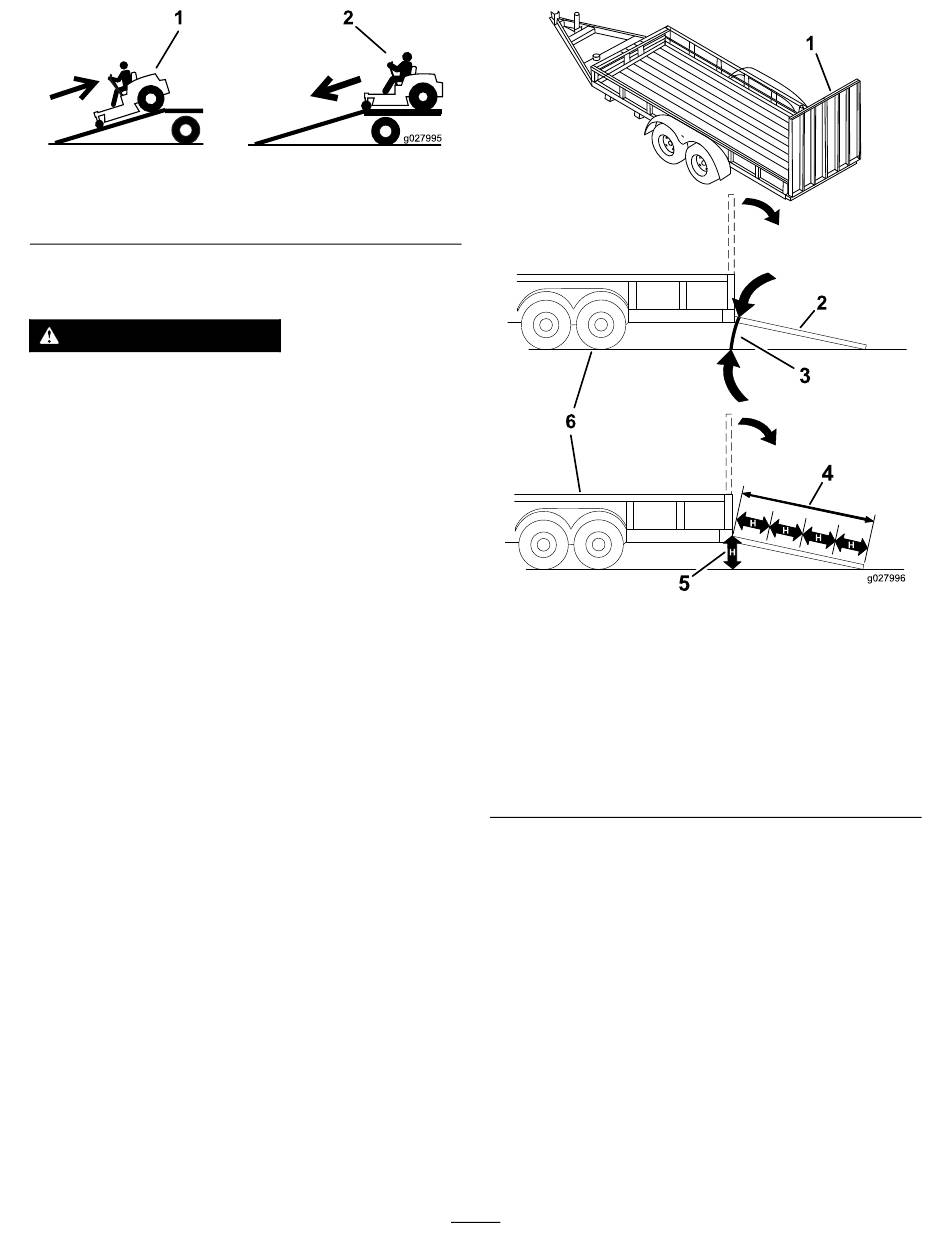 1

2

g027995

1

2

3

6

4

H

H

H

H

H

5

g027996