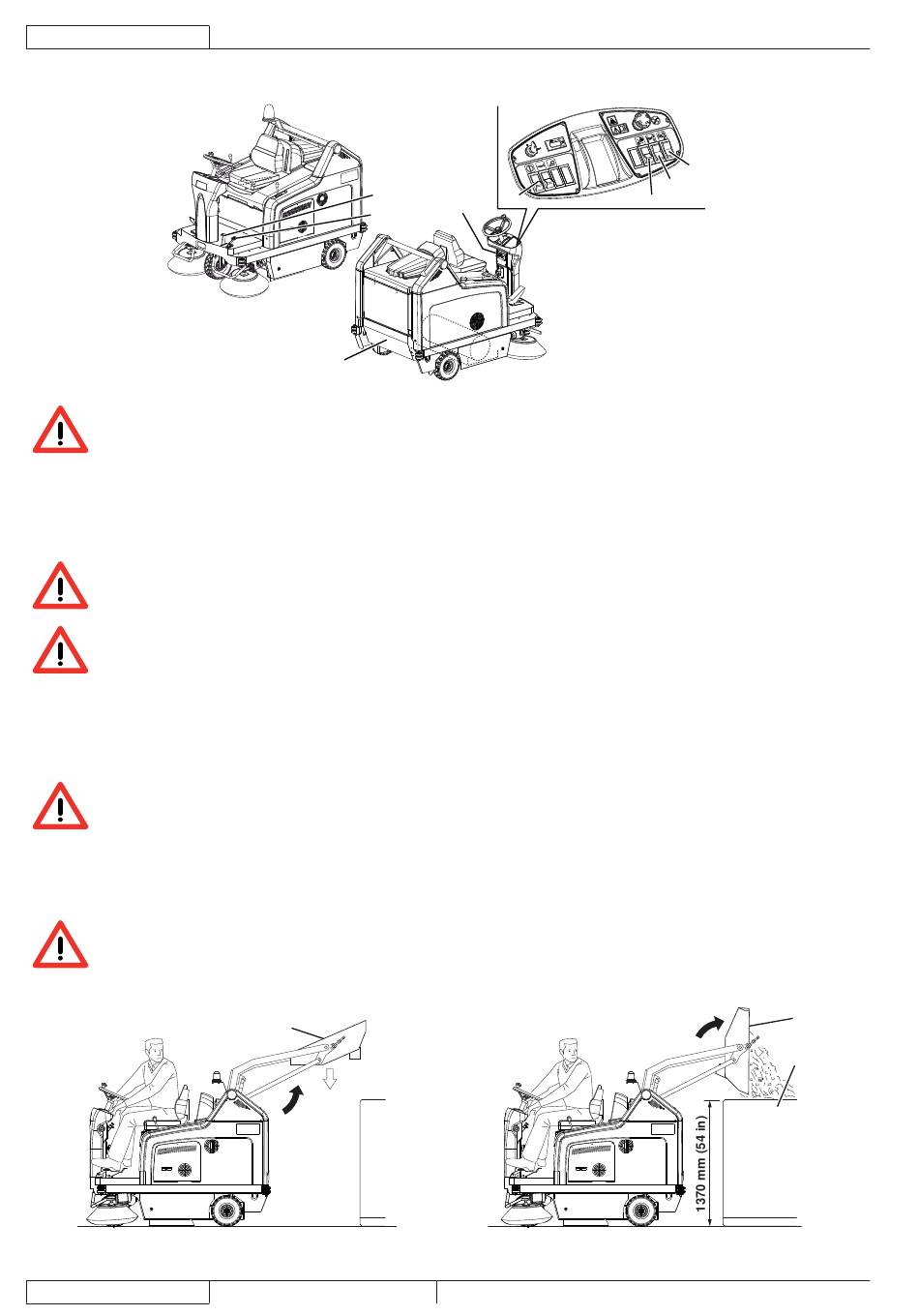 1370 mm (54 in)