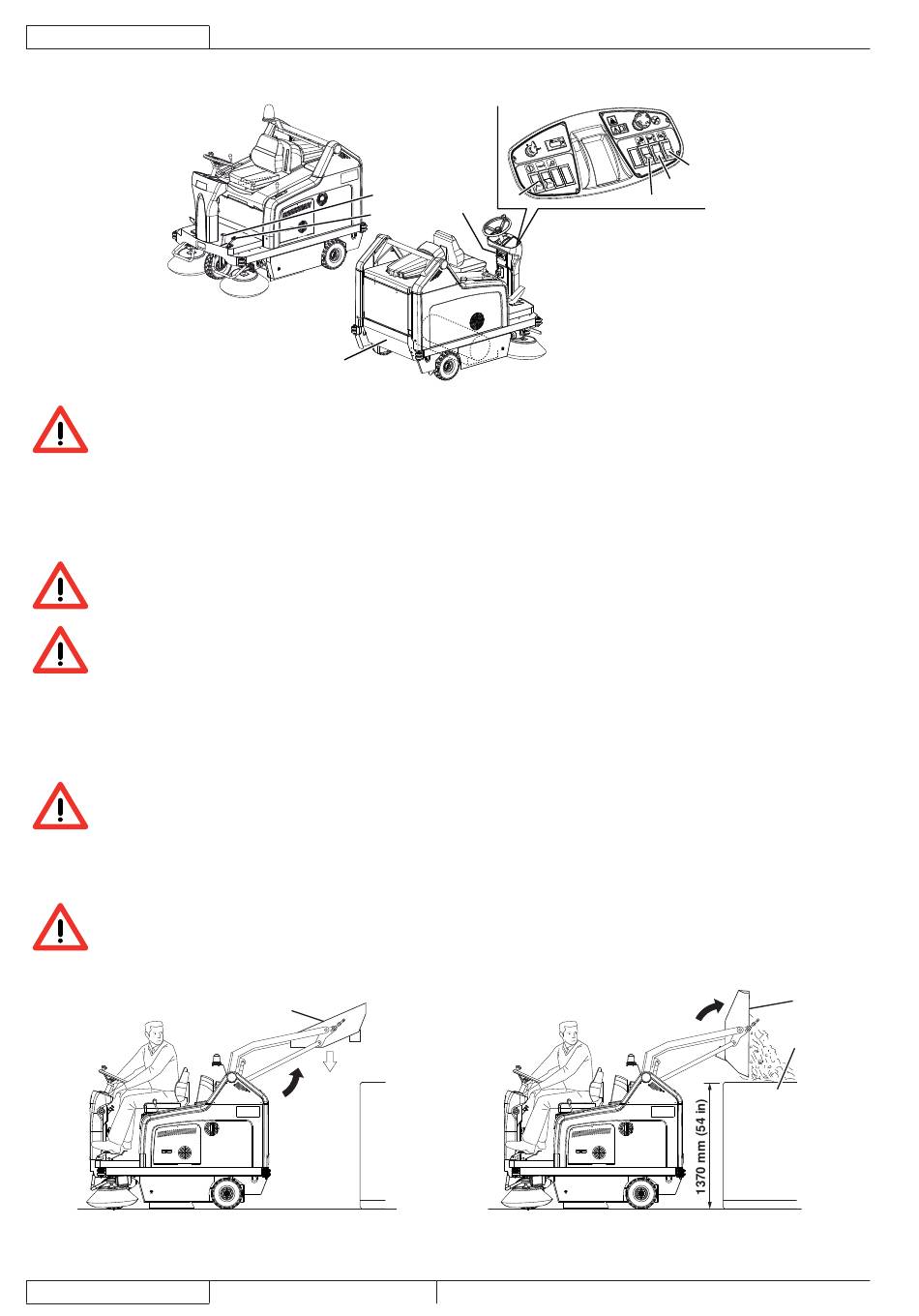 1370 mm (54 in)