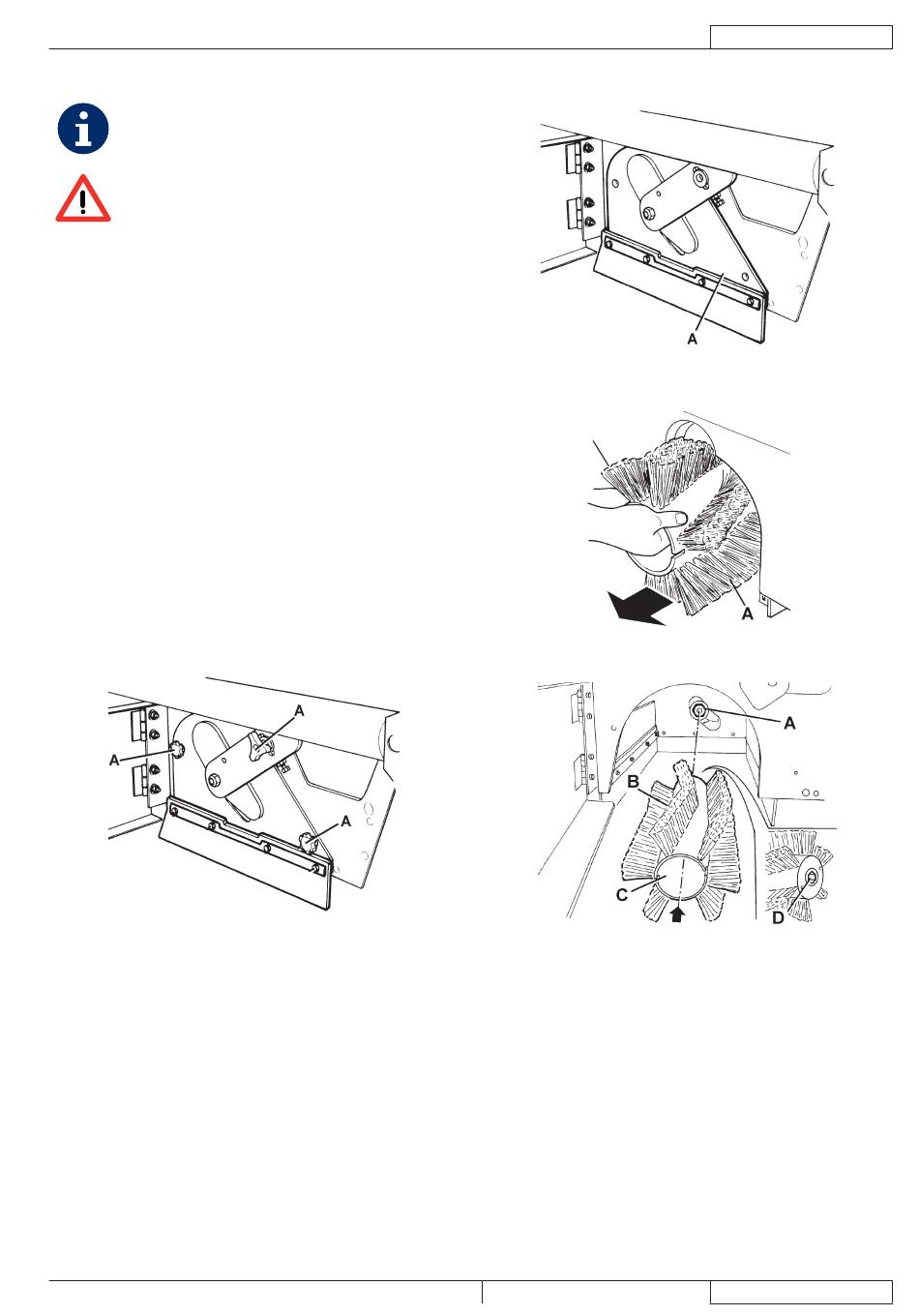 A

A

A

A

A

A

B

C

D