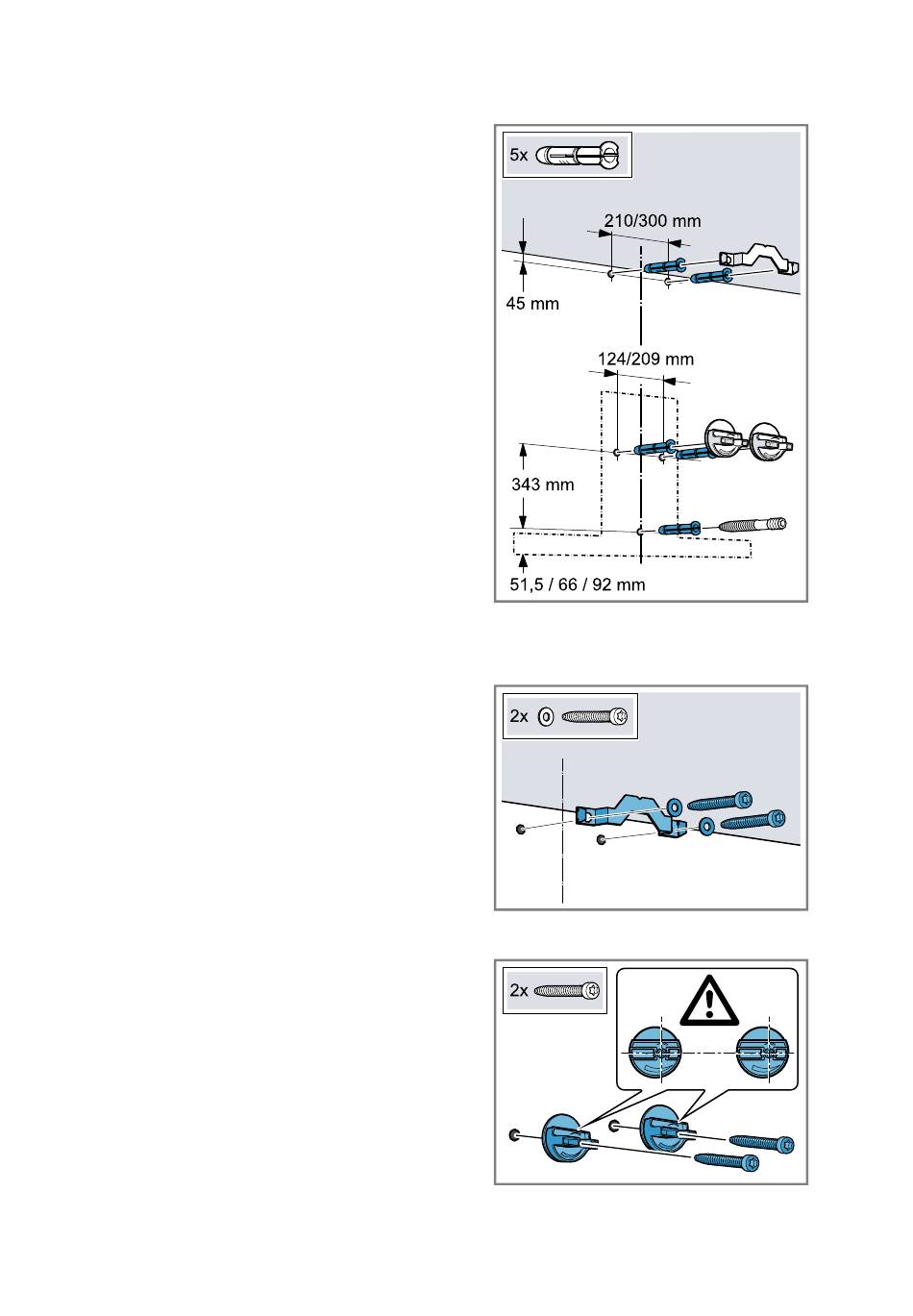 5x

210/300 mm

45 mm

124/209 mm

343 mm

51,5 / 66 / 92 mm

2x

2x