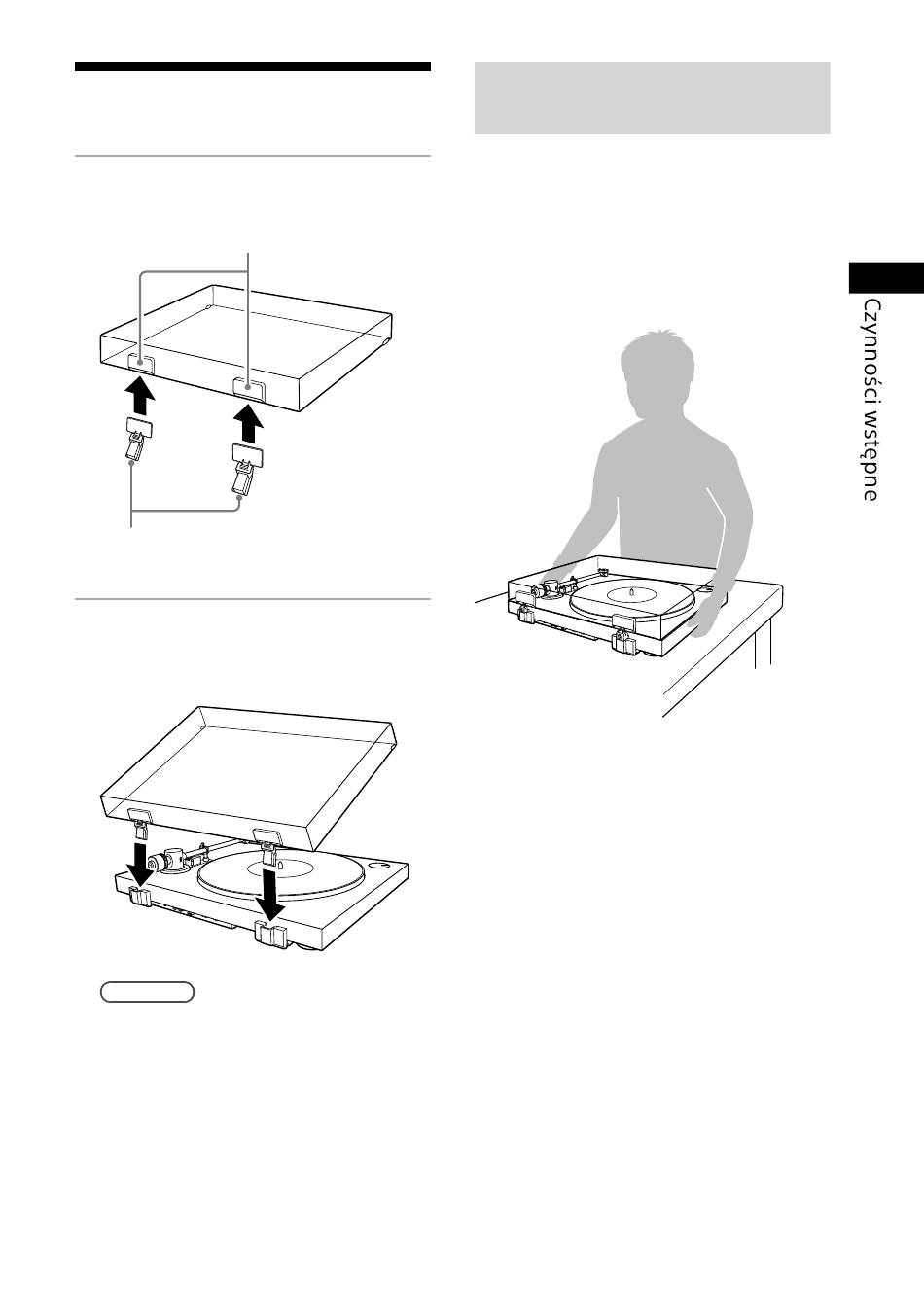 Czynności wstępne