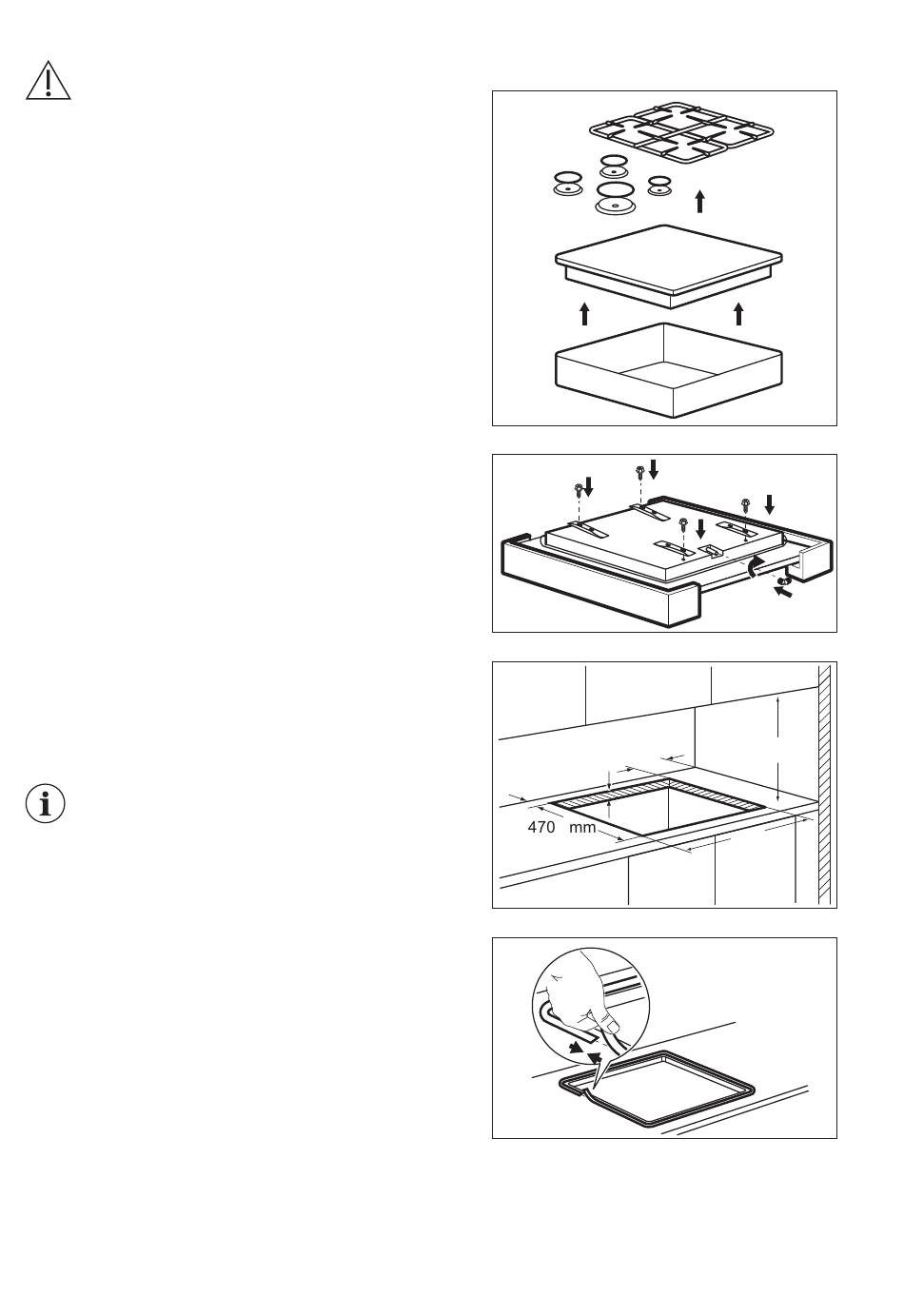 470 mm