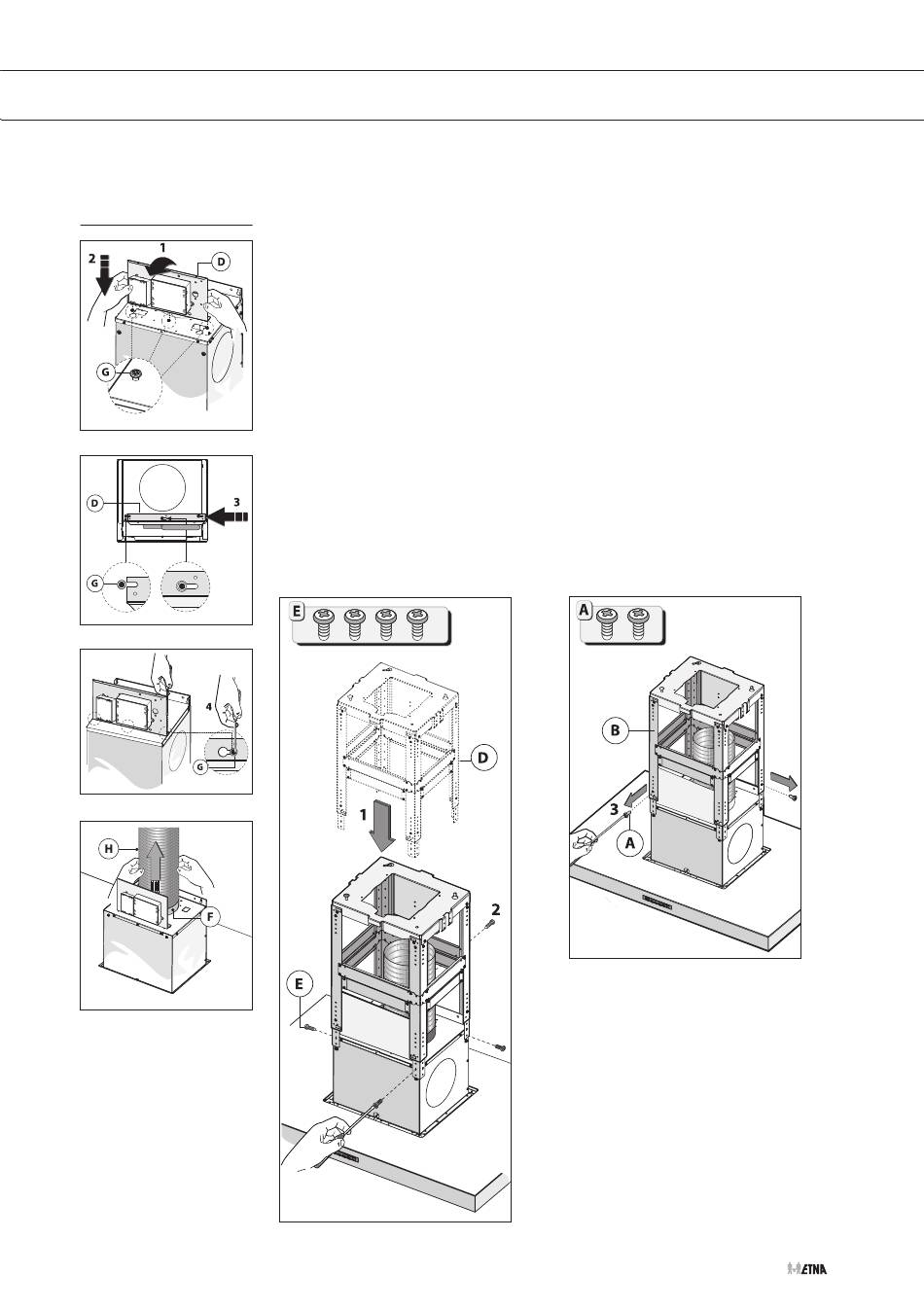 2
1
D
G

D
3
G

4
G

H
F

E
D
1
2
E

A
B
3
A

ETNA