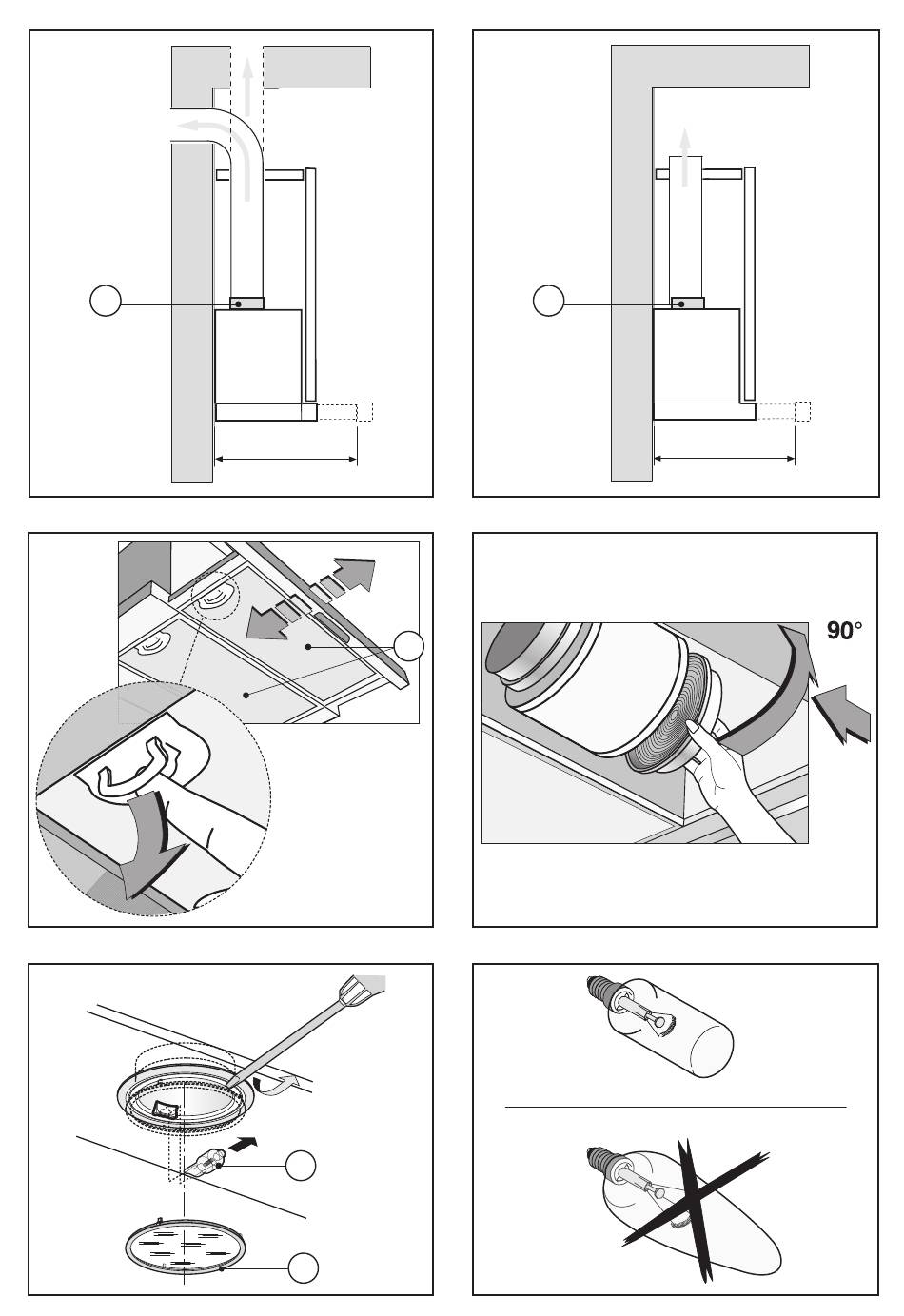 90°