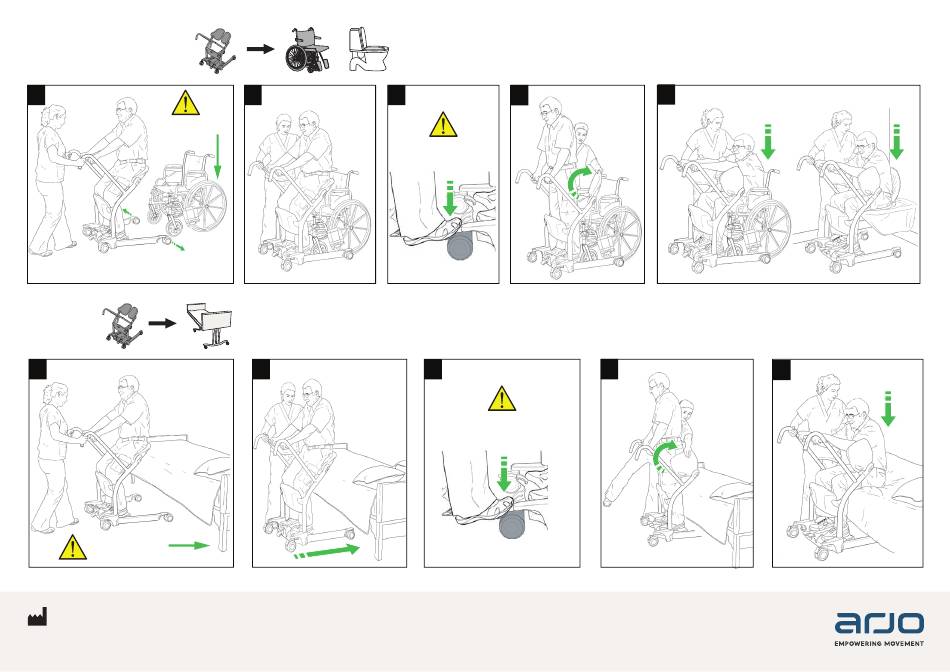 arjo
EMPOWERING MOVEMENT