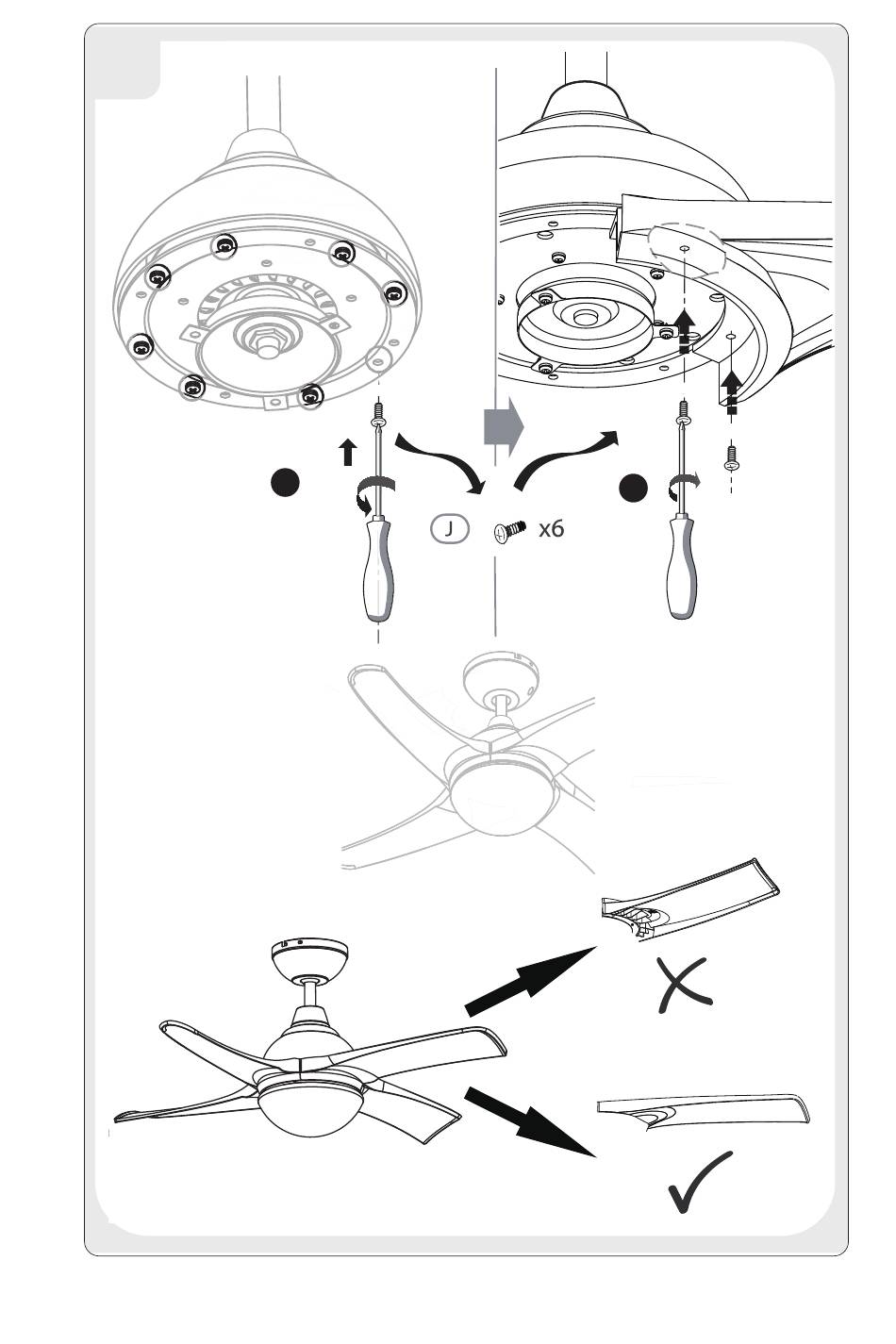 J
x6