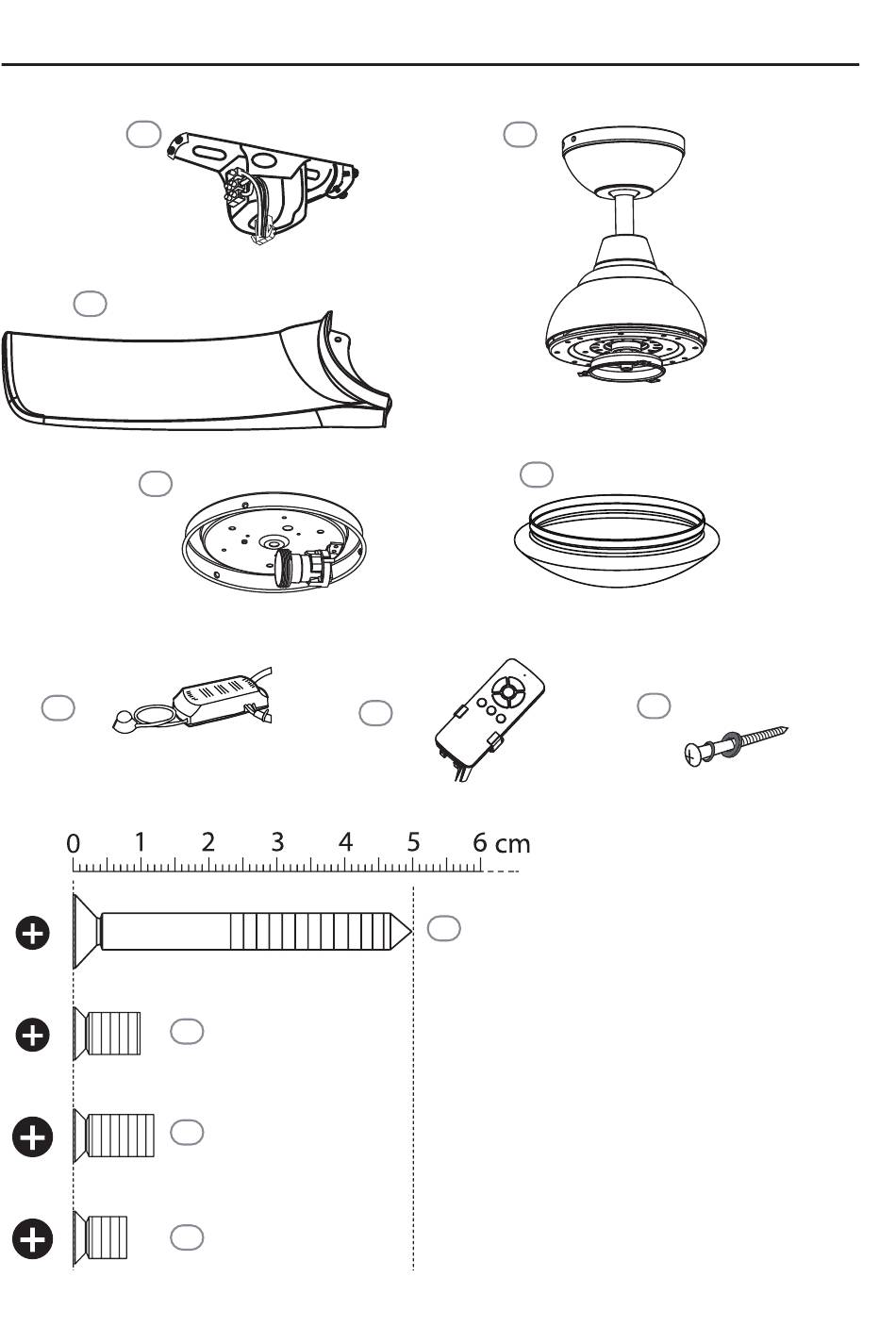 0 1 2 3 4 5 6 cm