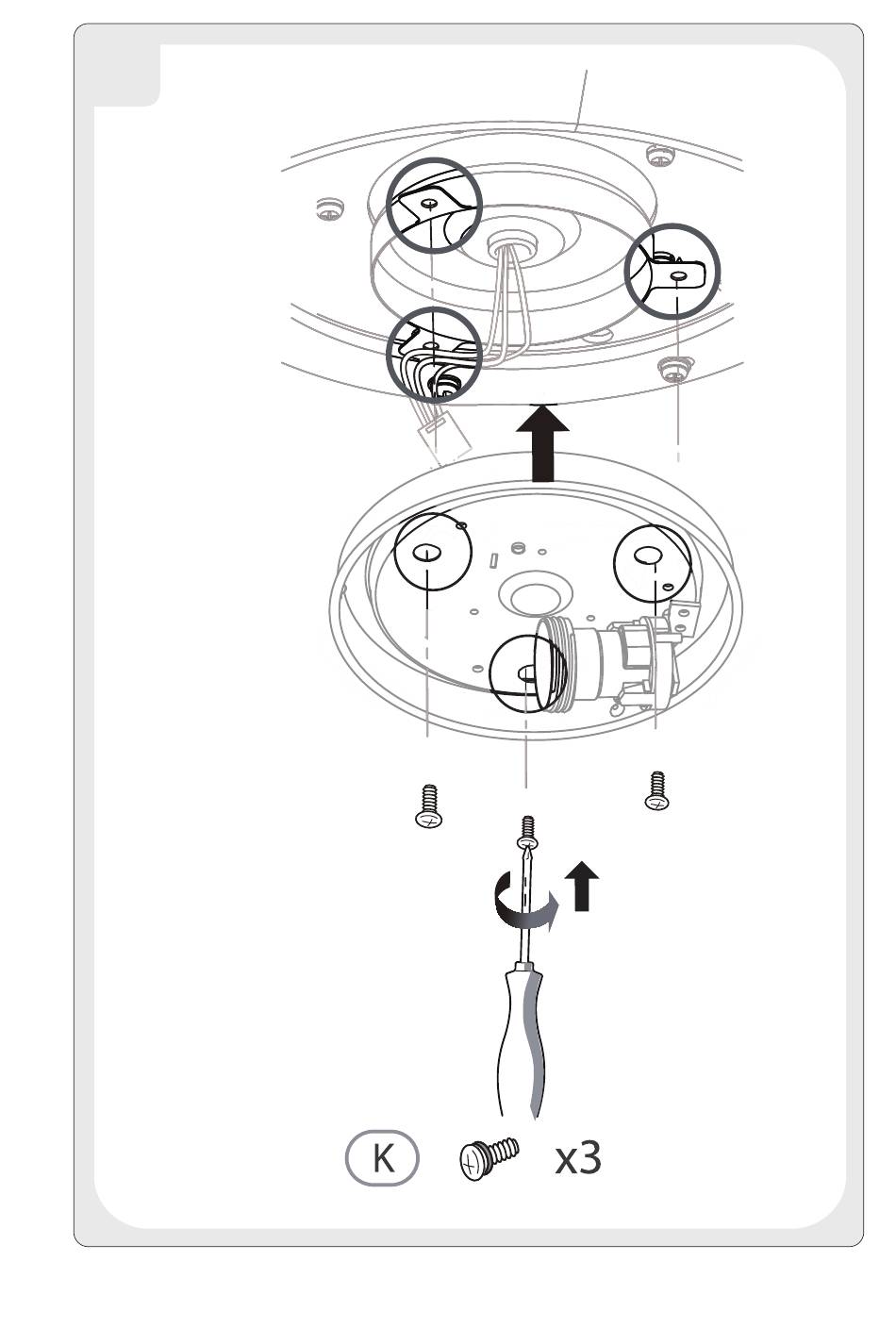 K x3