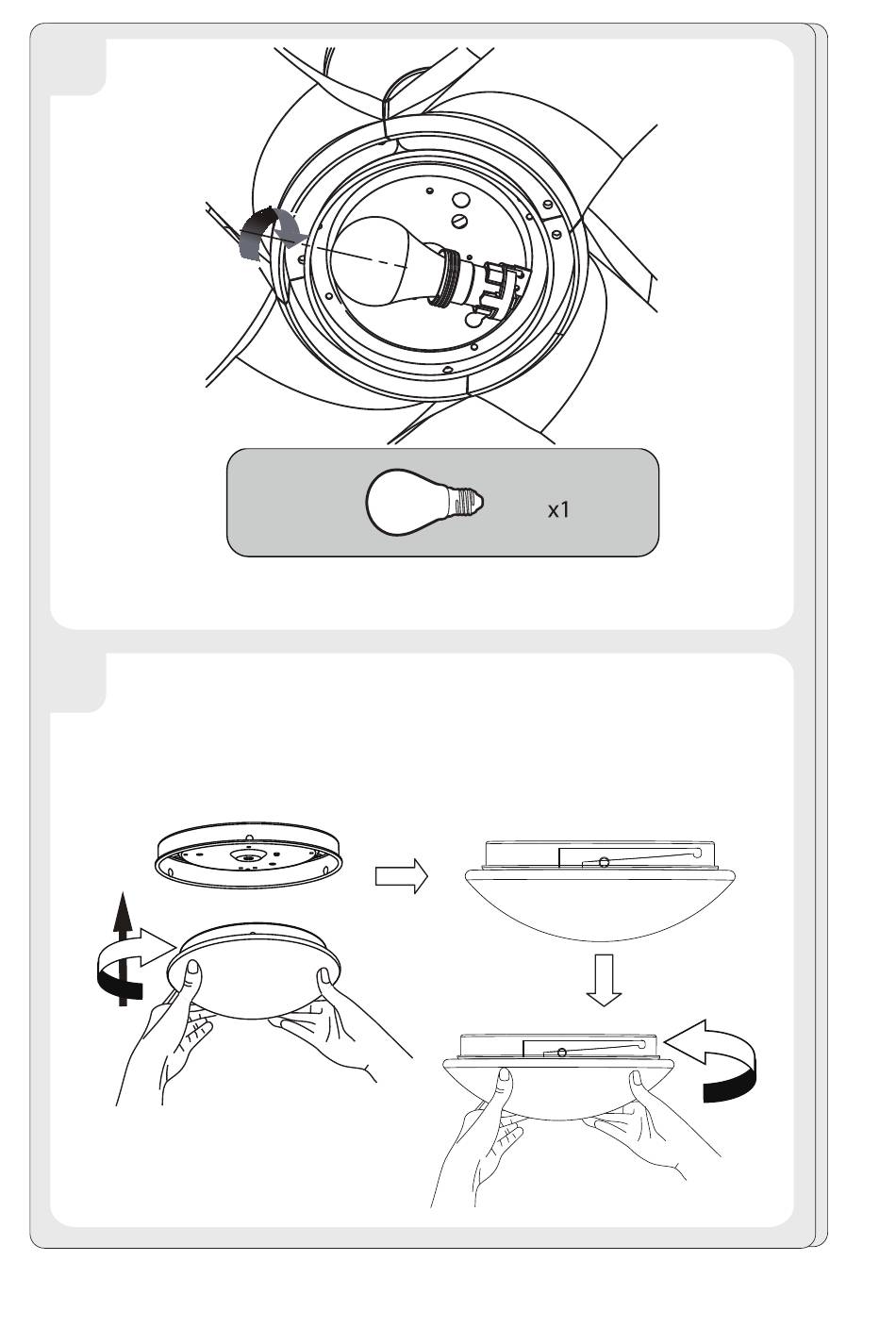 x1