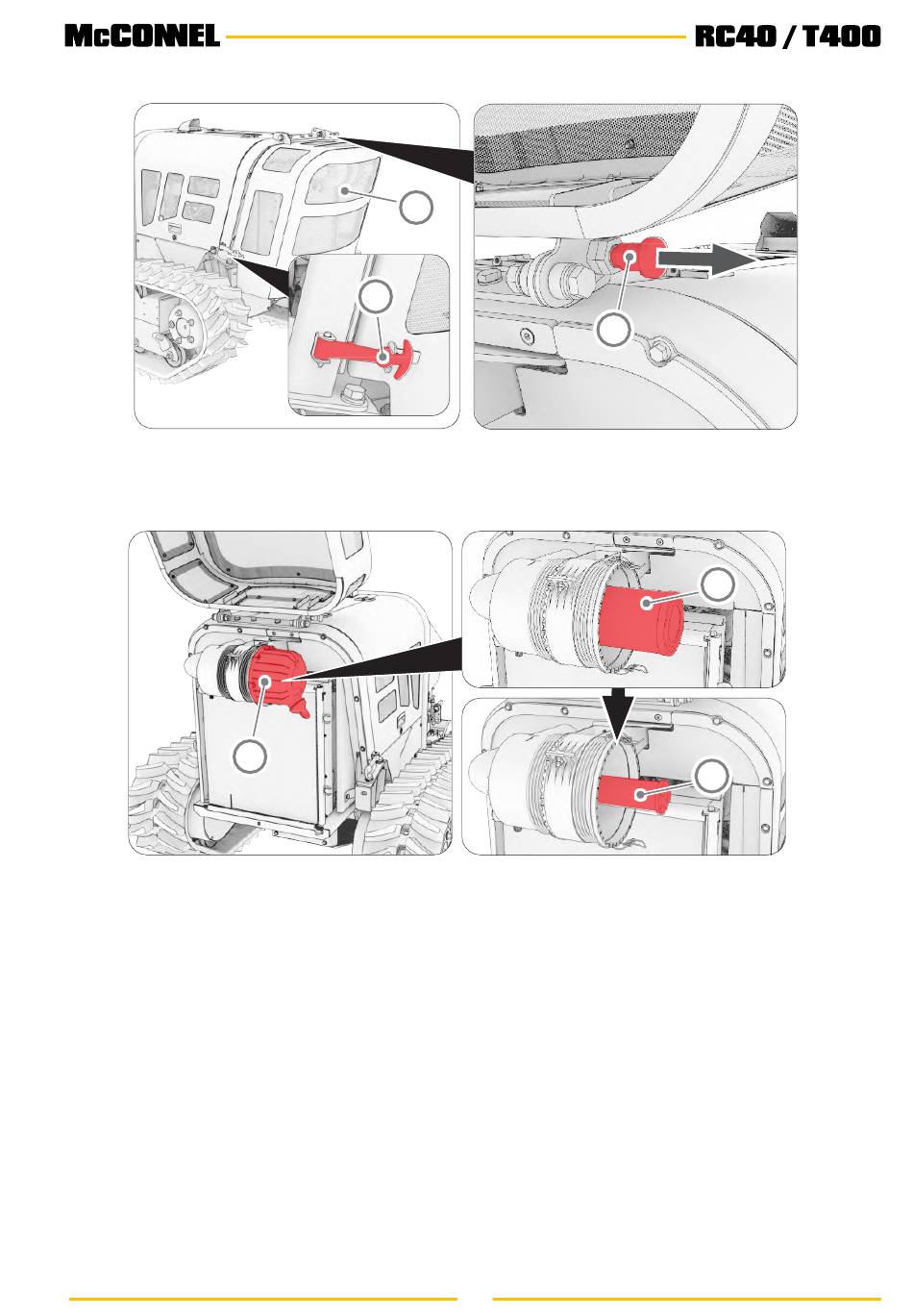 McCONNEL

RC40 / T400