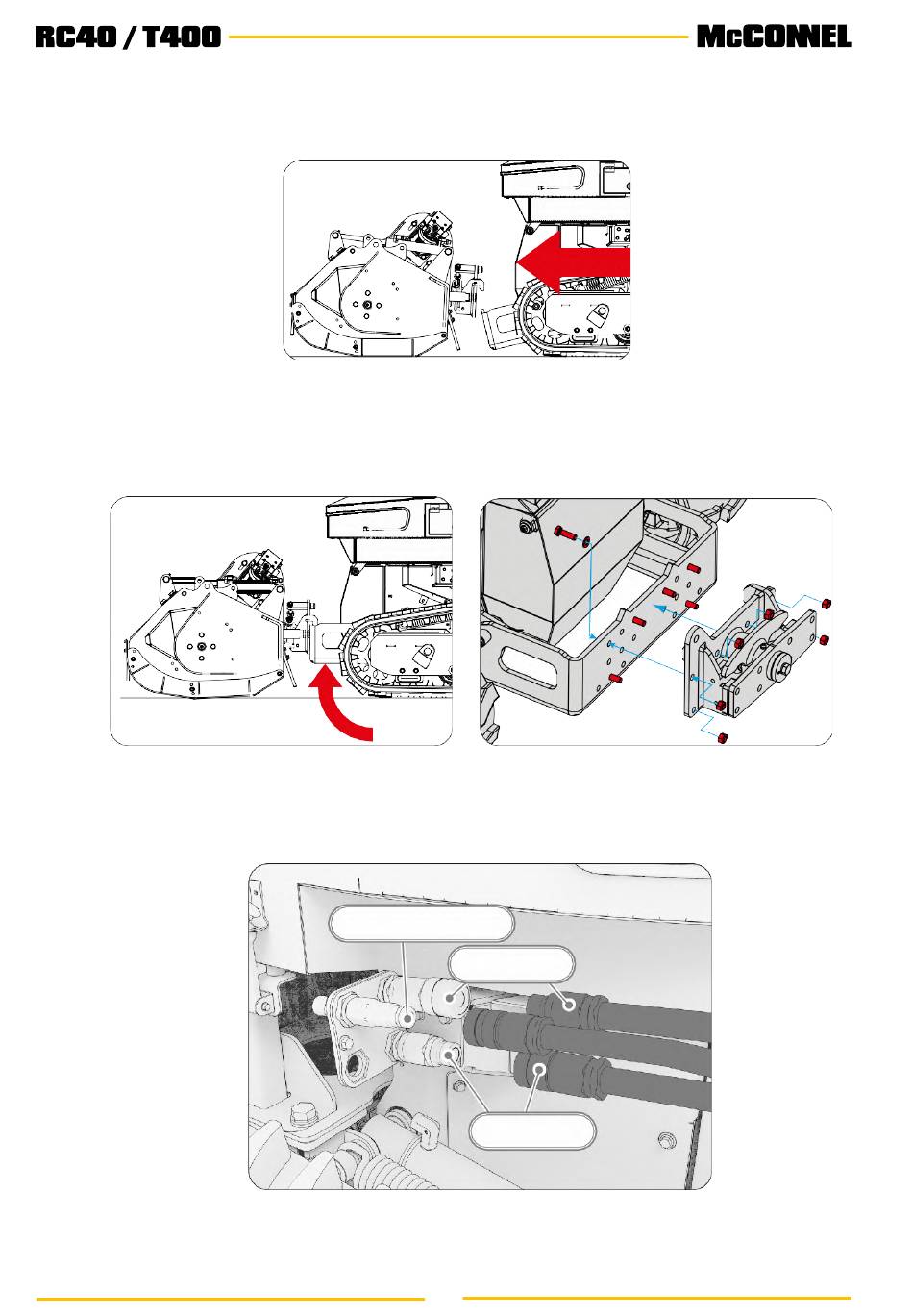 RC40 / T400

McCONNEL