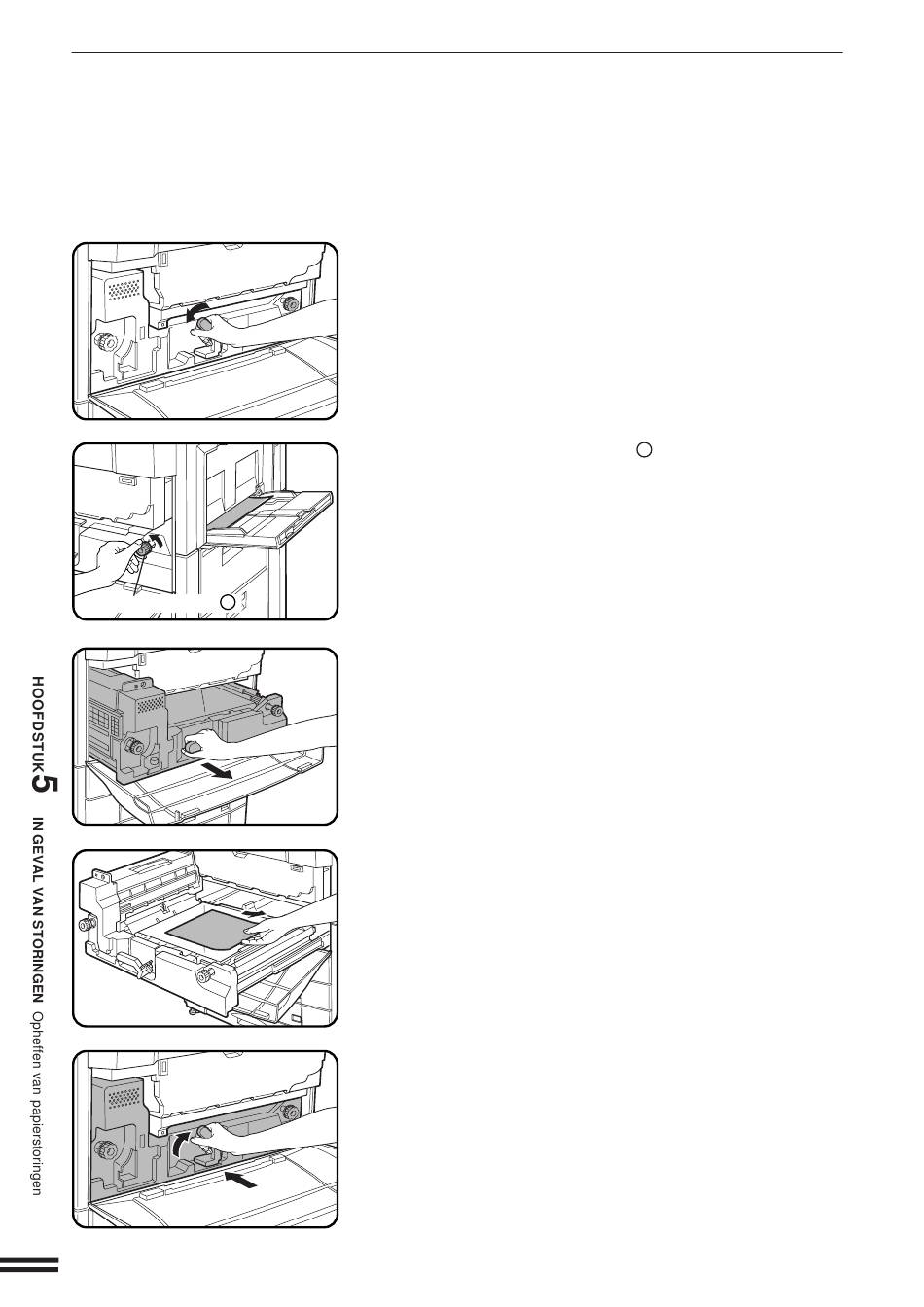 HOOFDSTUK 5 IN GEVAL VAN STORINGEN Opheffen van papierstoringen