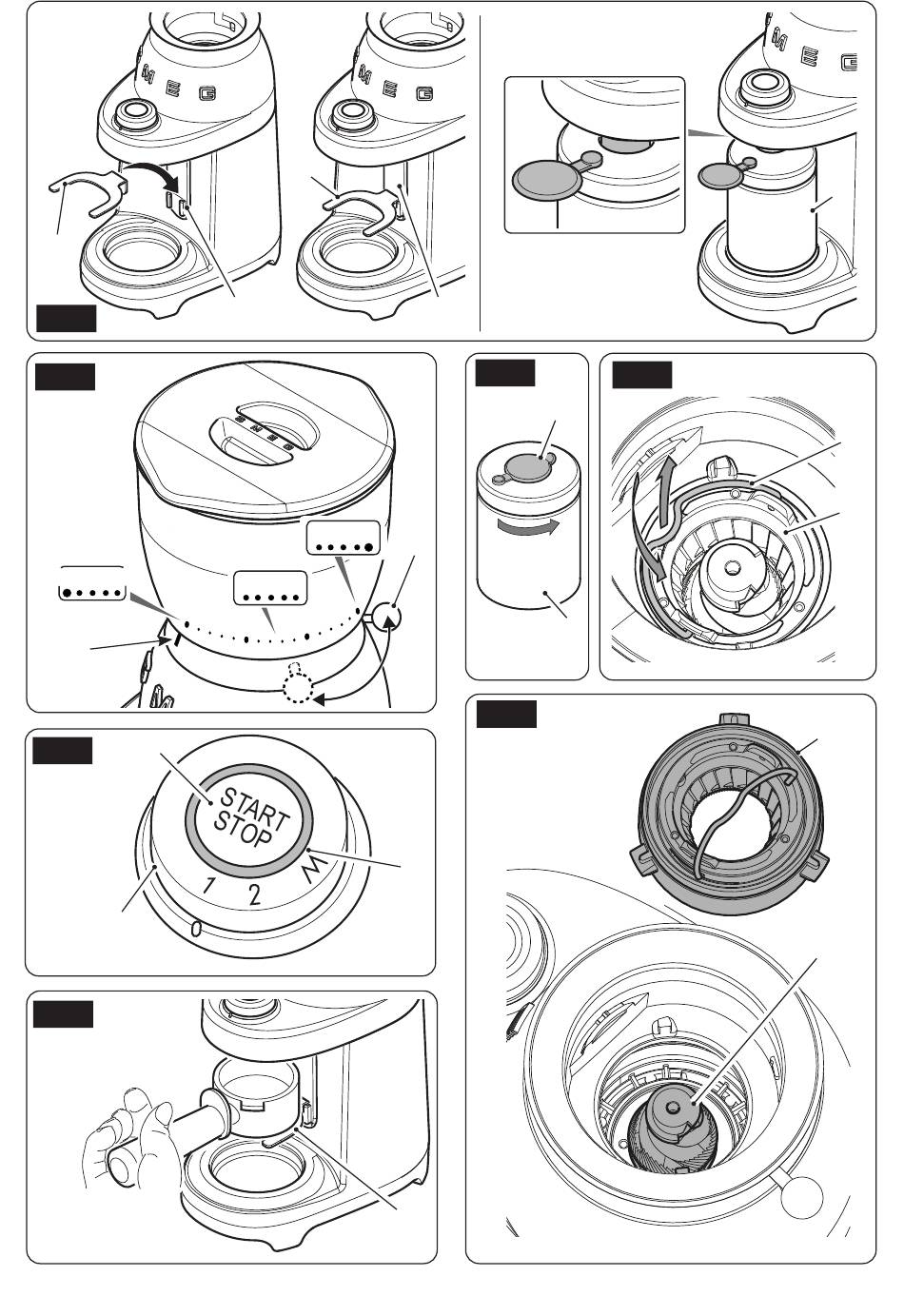 SMEG

SMEG

SMEG

SMEG

START
STOP

1
2
M
0