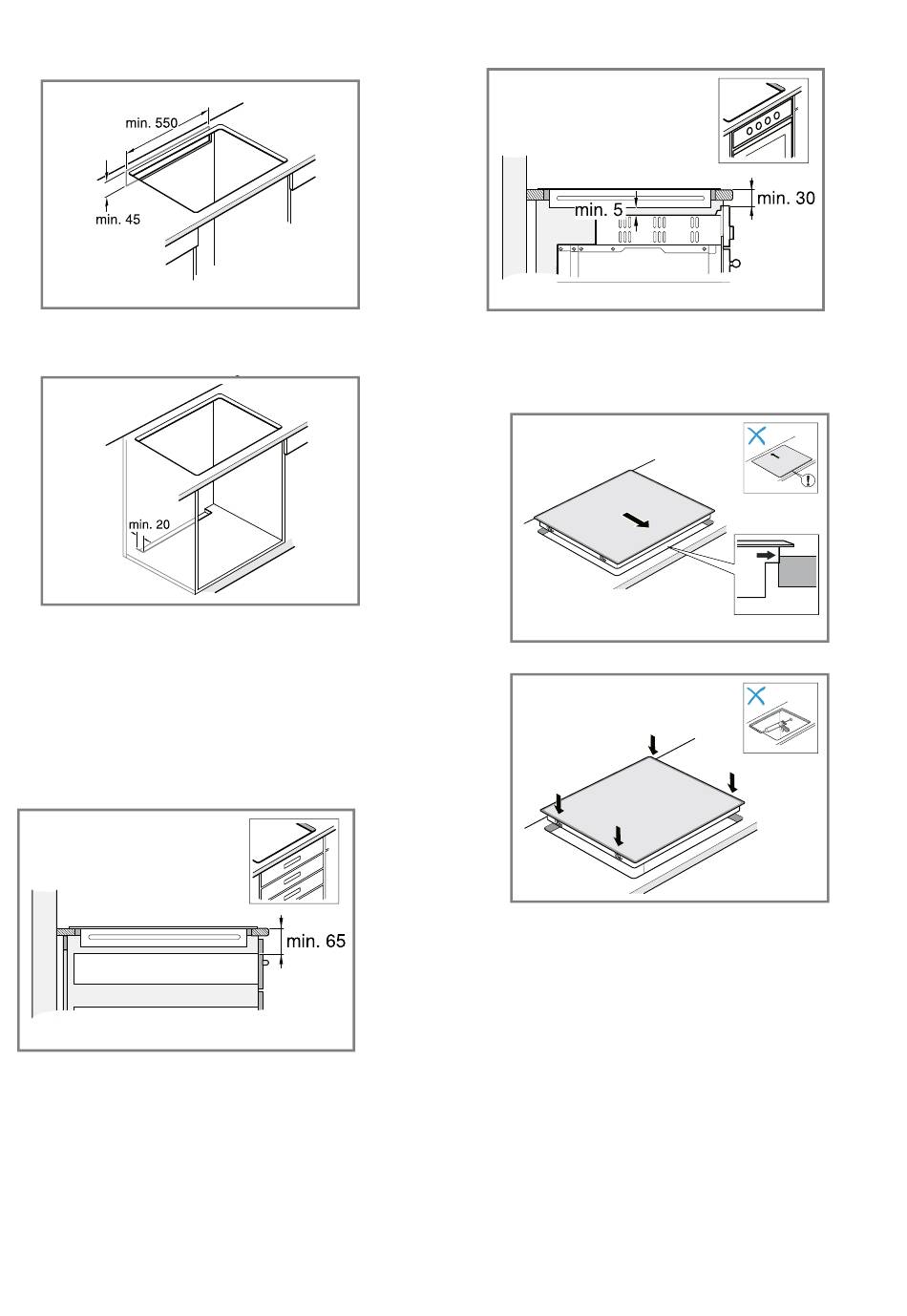 min. 550

min. 45

min. 20

min. 65

min. 5

min. 30