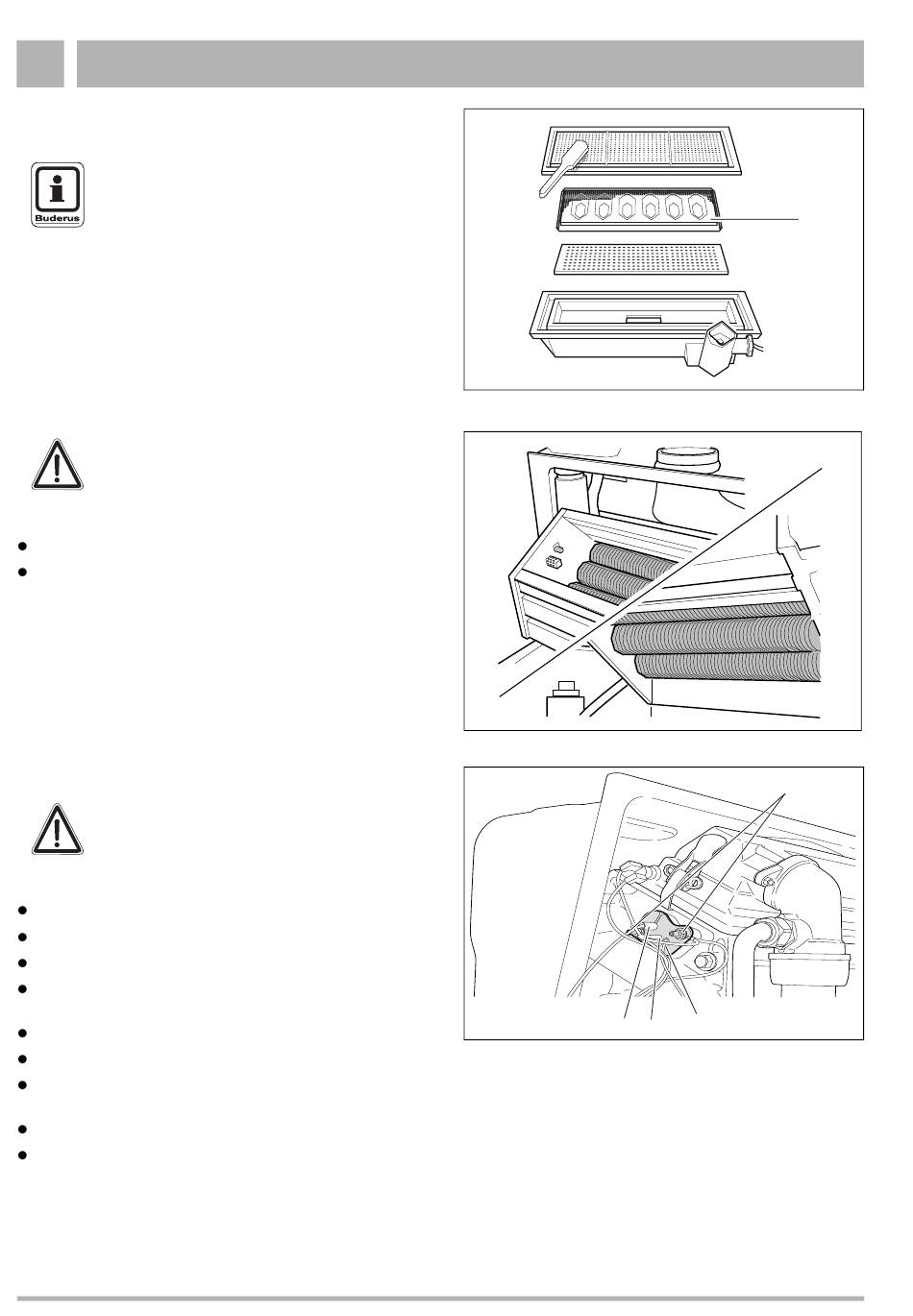 Buderus