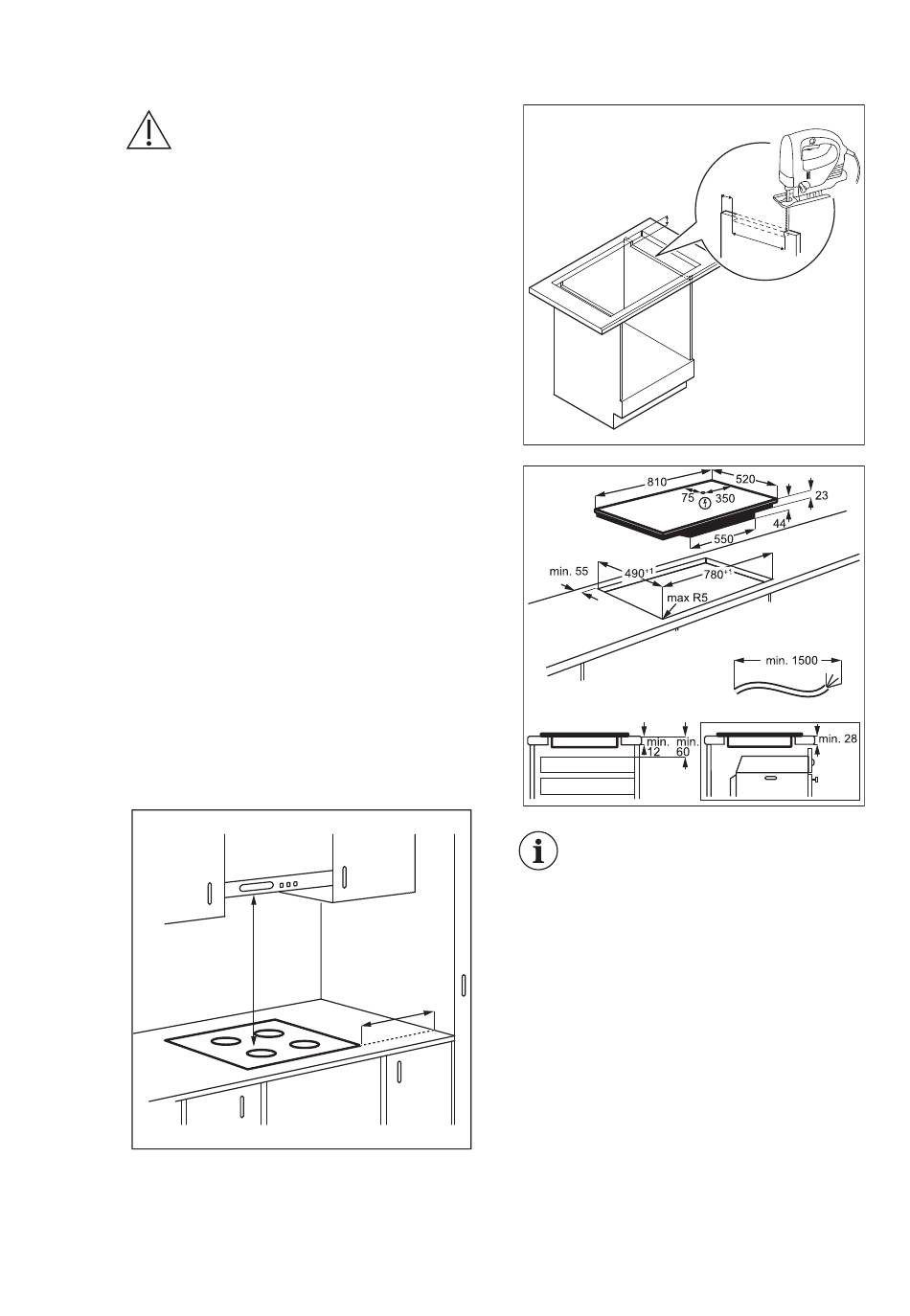 810
520
75
350
23
44
550
min. 55
$490^{+1}$
$780^{+1}$
max R5
min. 1500
min. 12
min. 60
min. 28