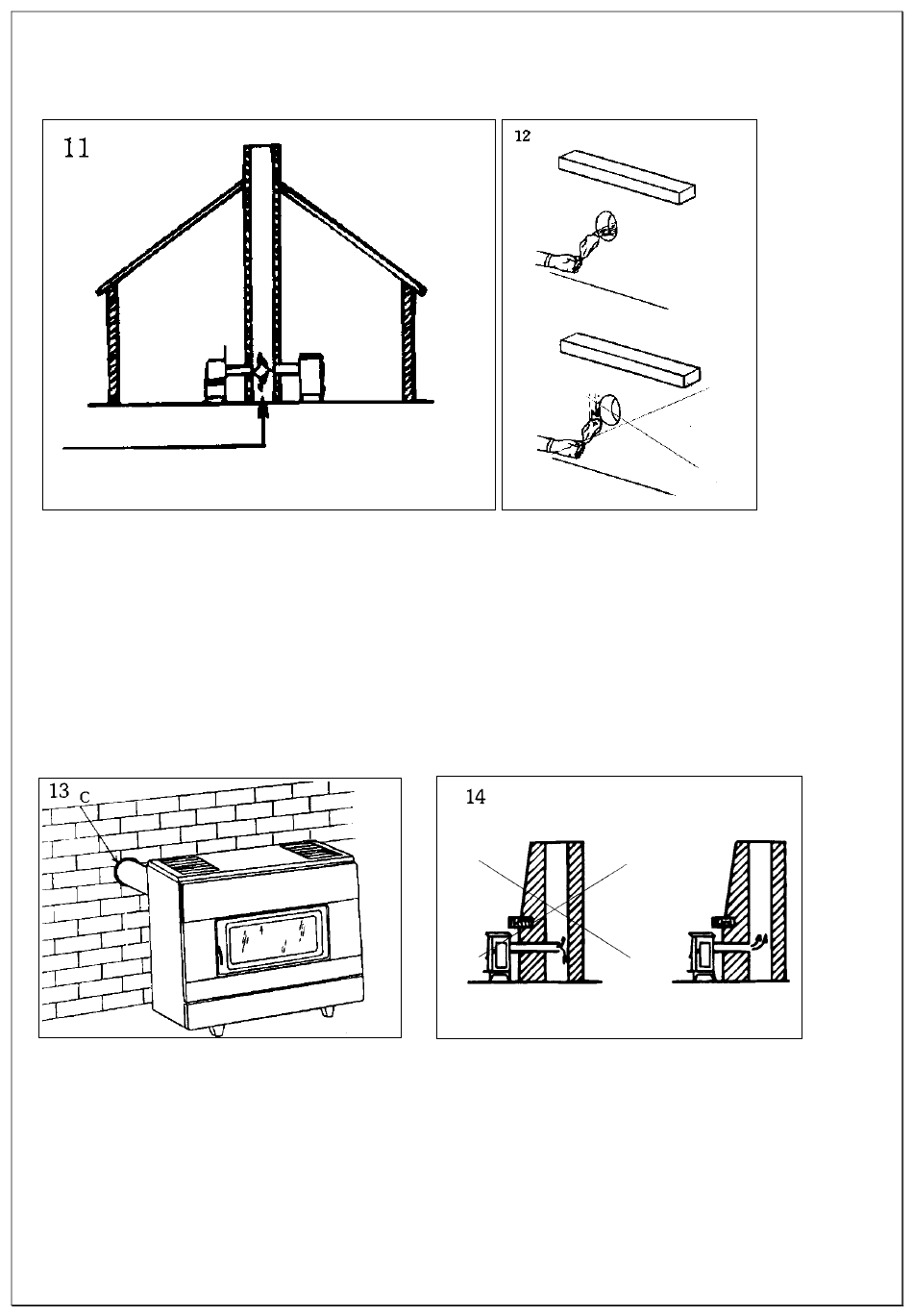 11

12

13
C

14