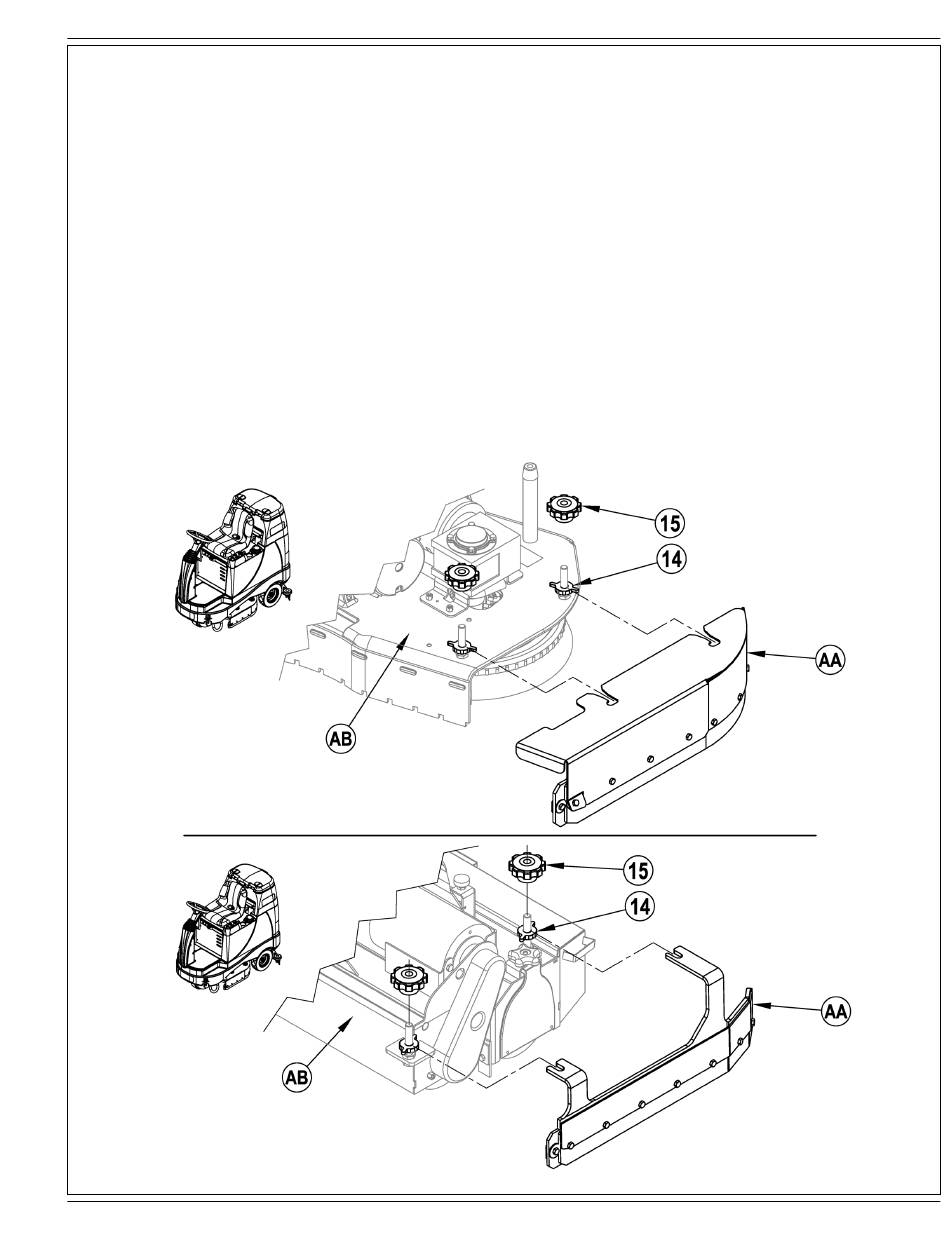 15
14
AA
AB
15
14
AA
AB