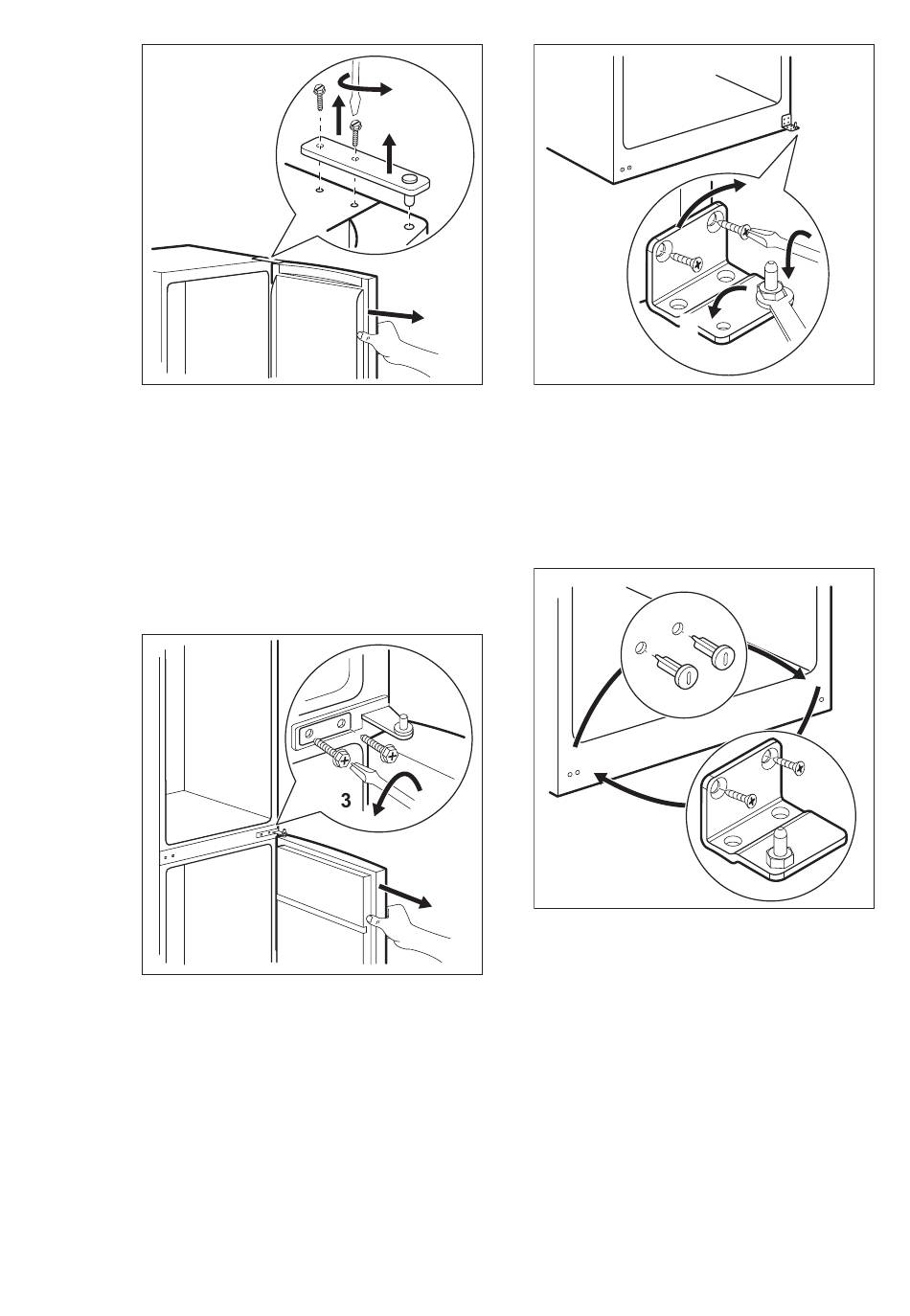 3