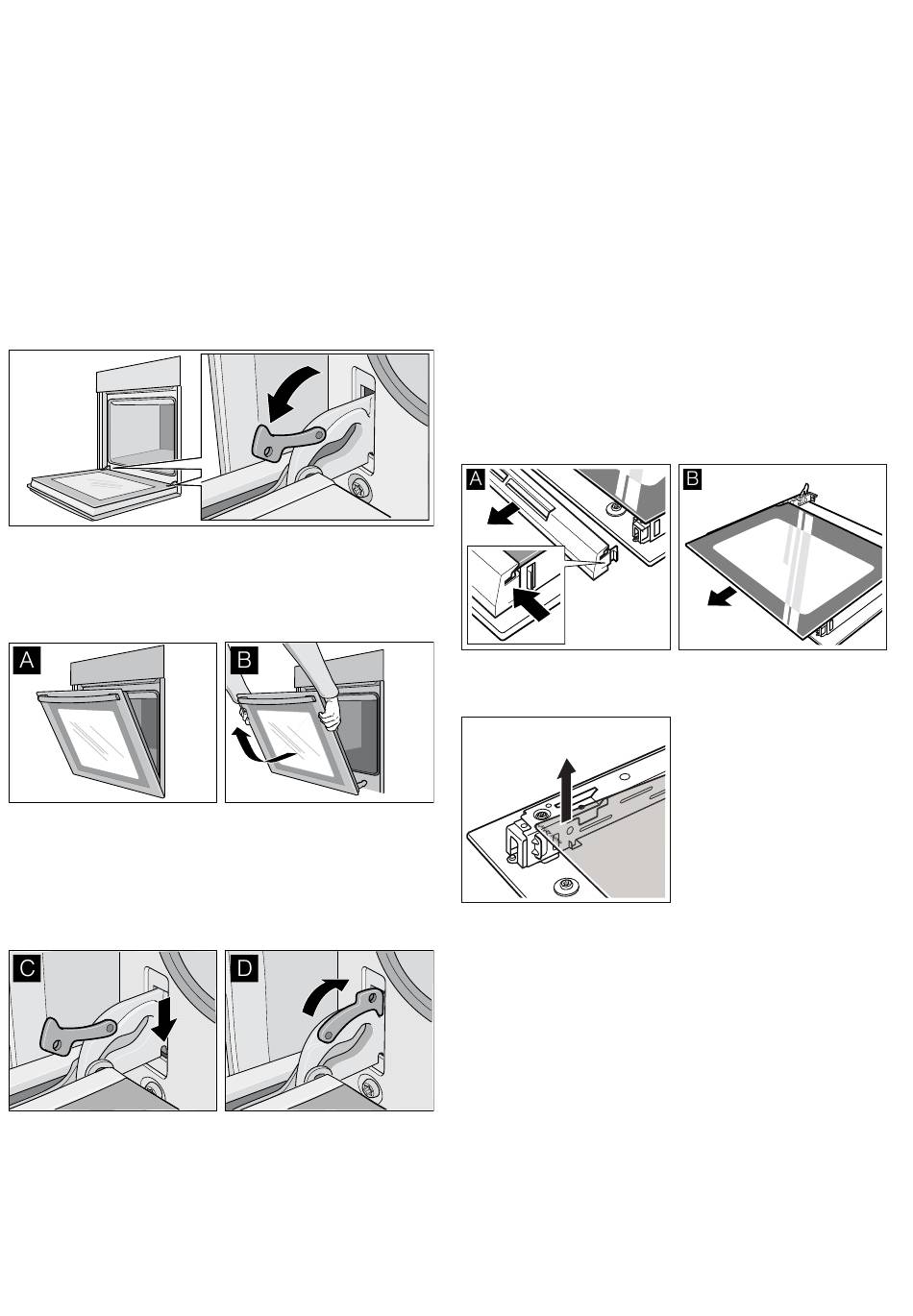 A

B

C

D

A

B