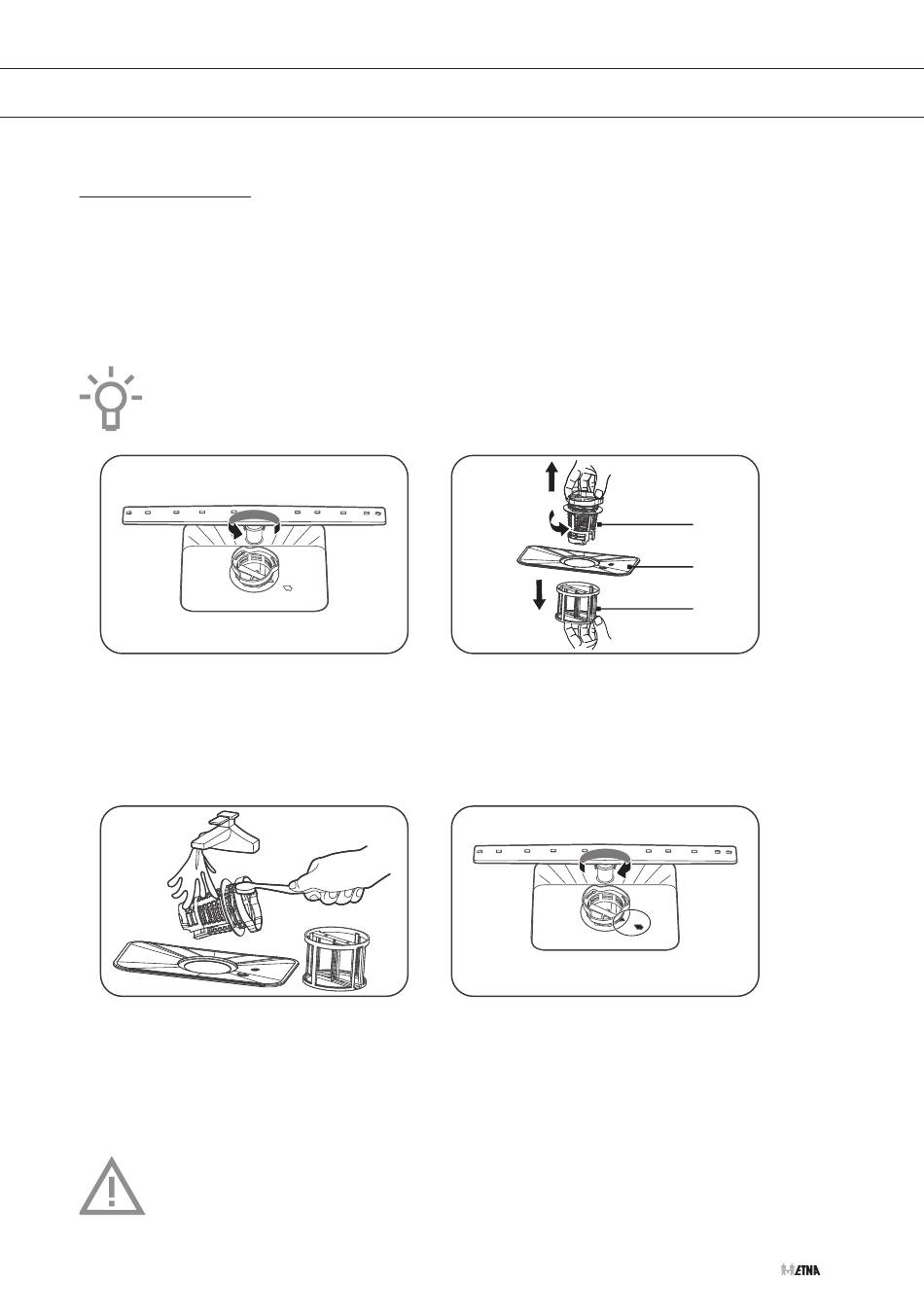 ETNA