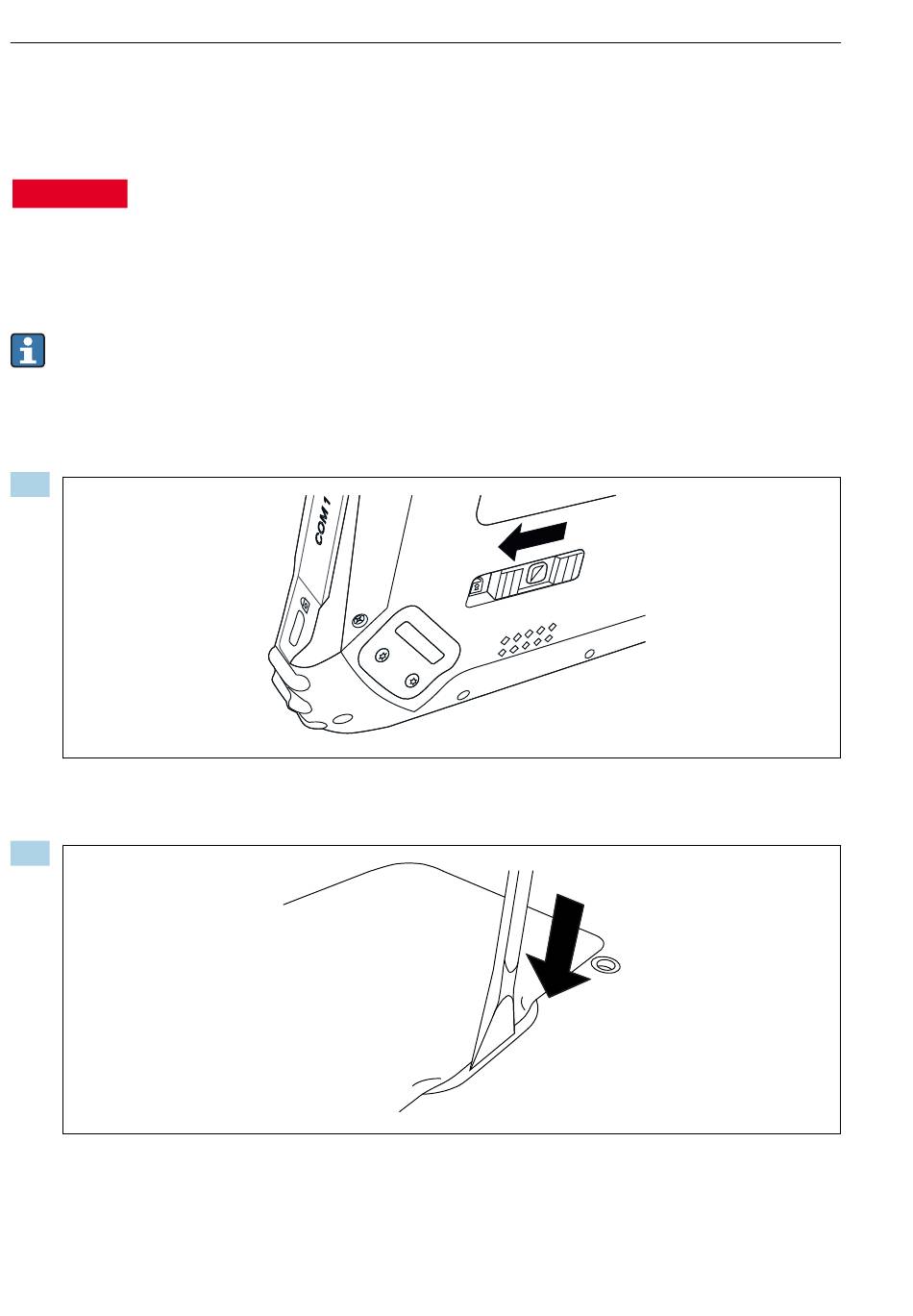 COM 1