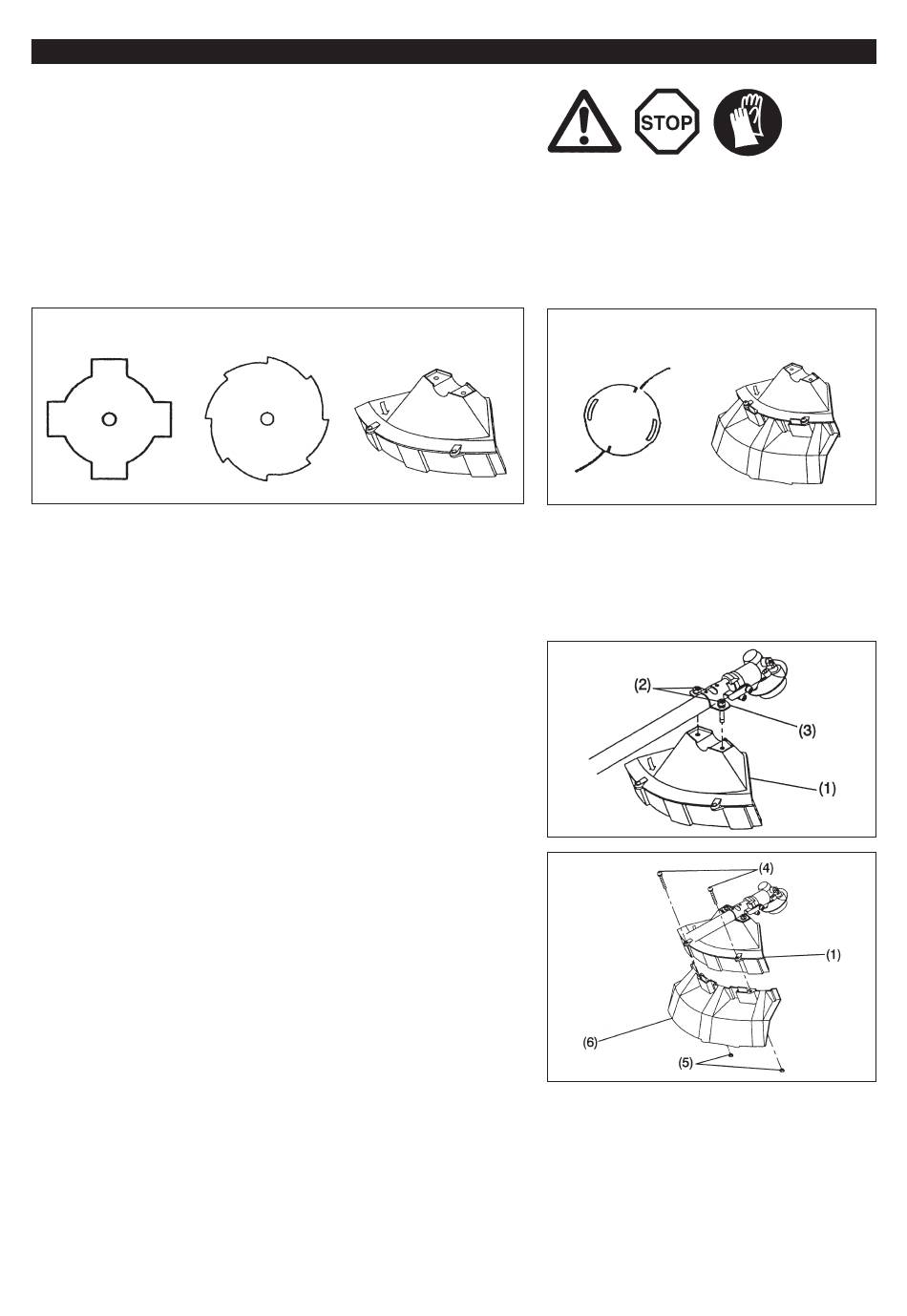 STOP

(2)
(3)
(1)

(4)
(1)
(6)
(5)