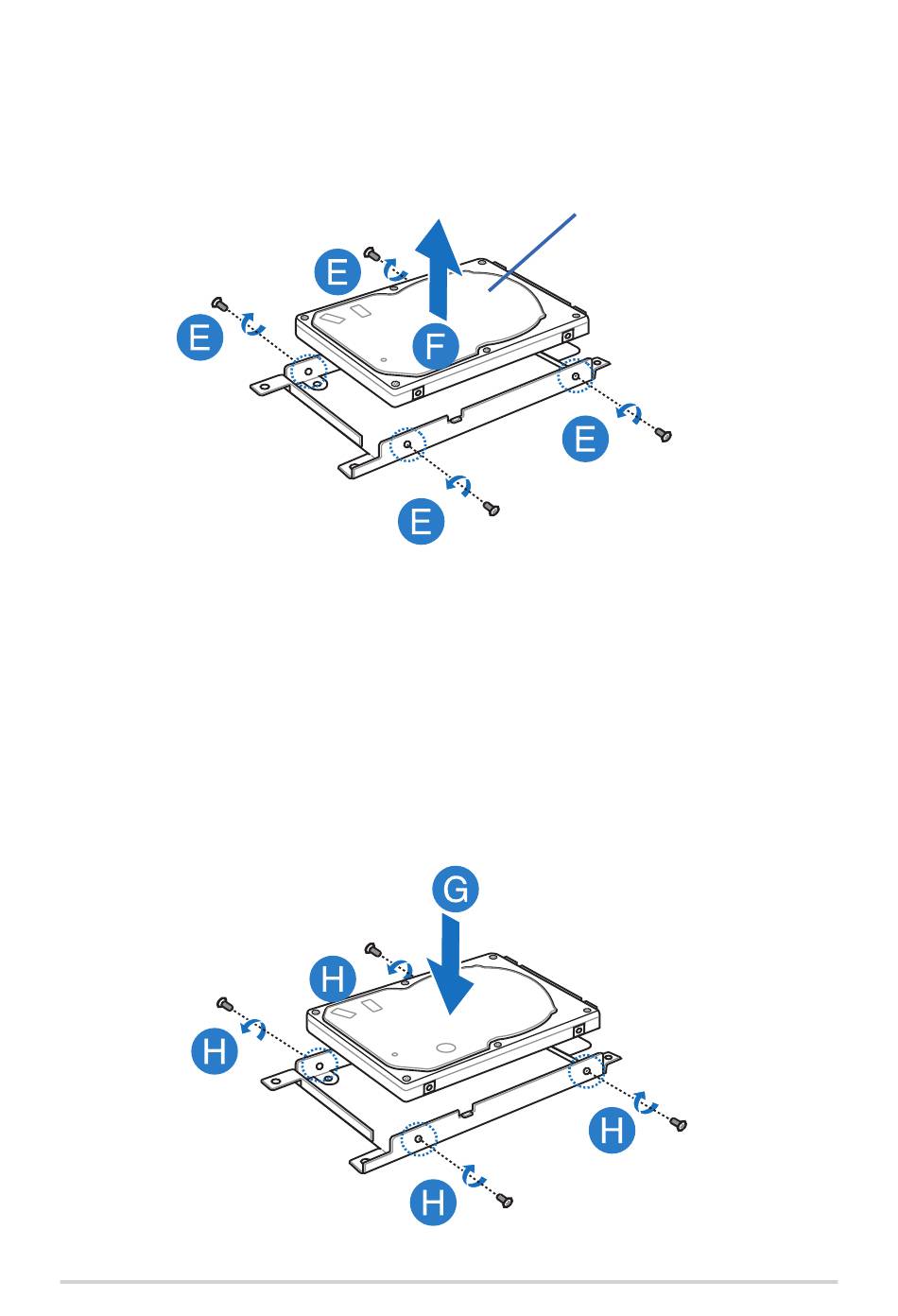 E
E
F
E
E

G
H
H
H
H