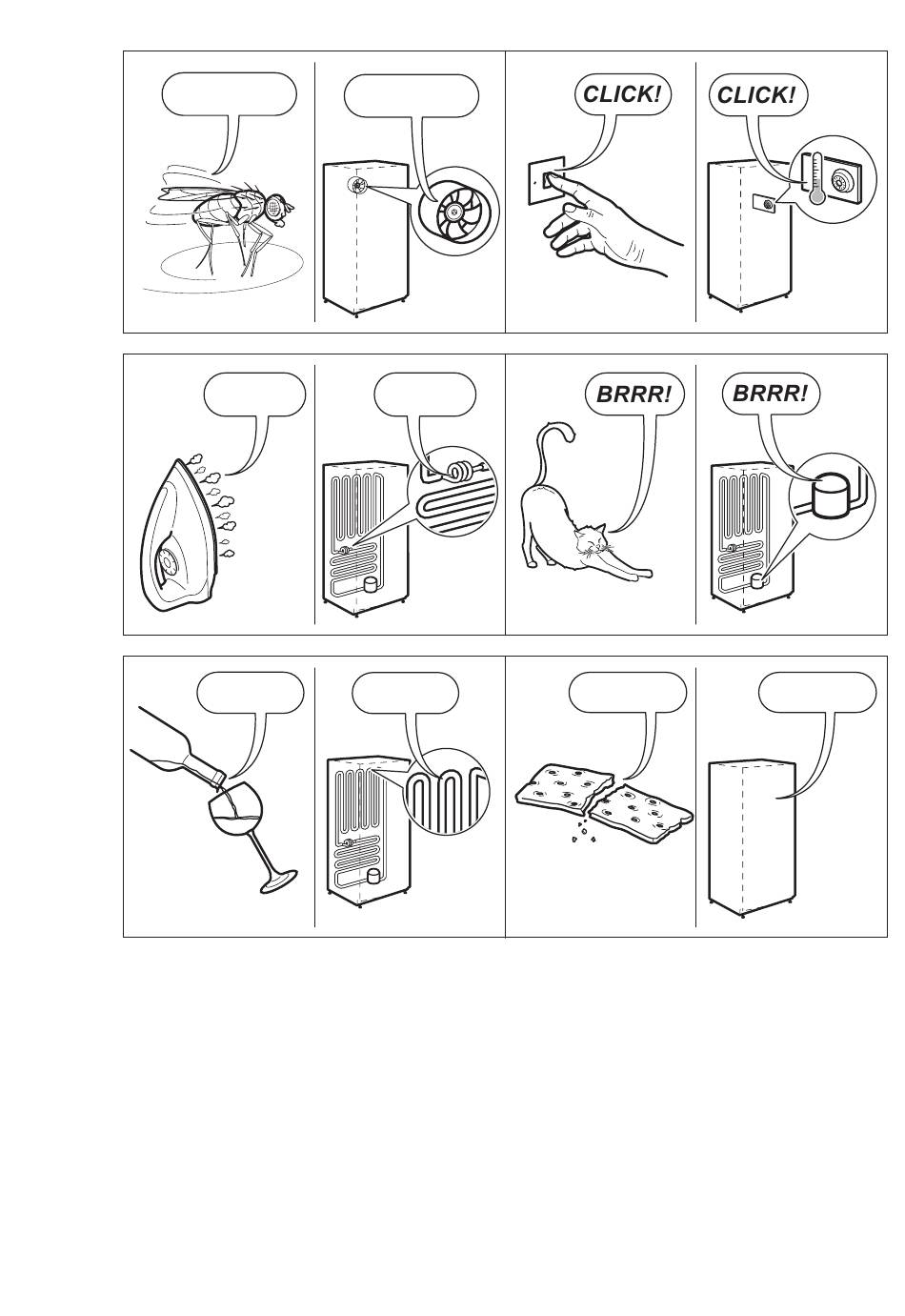 CLICK!

CLICK!

BRRR!

BRRR!