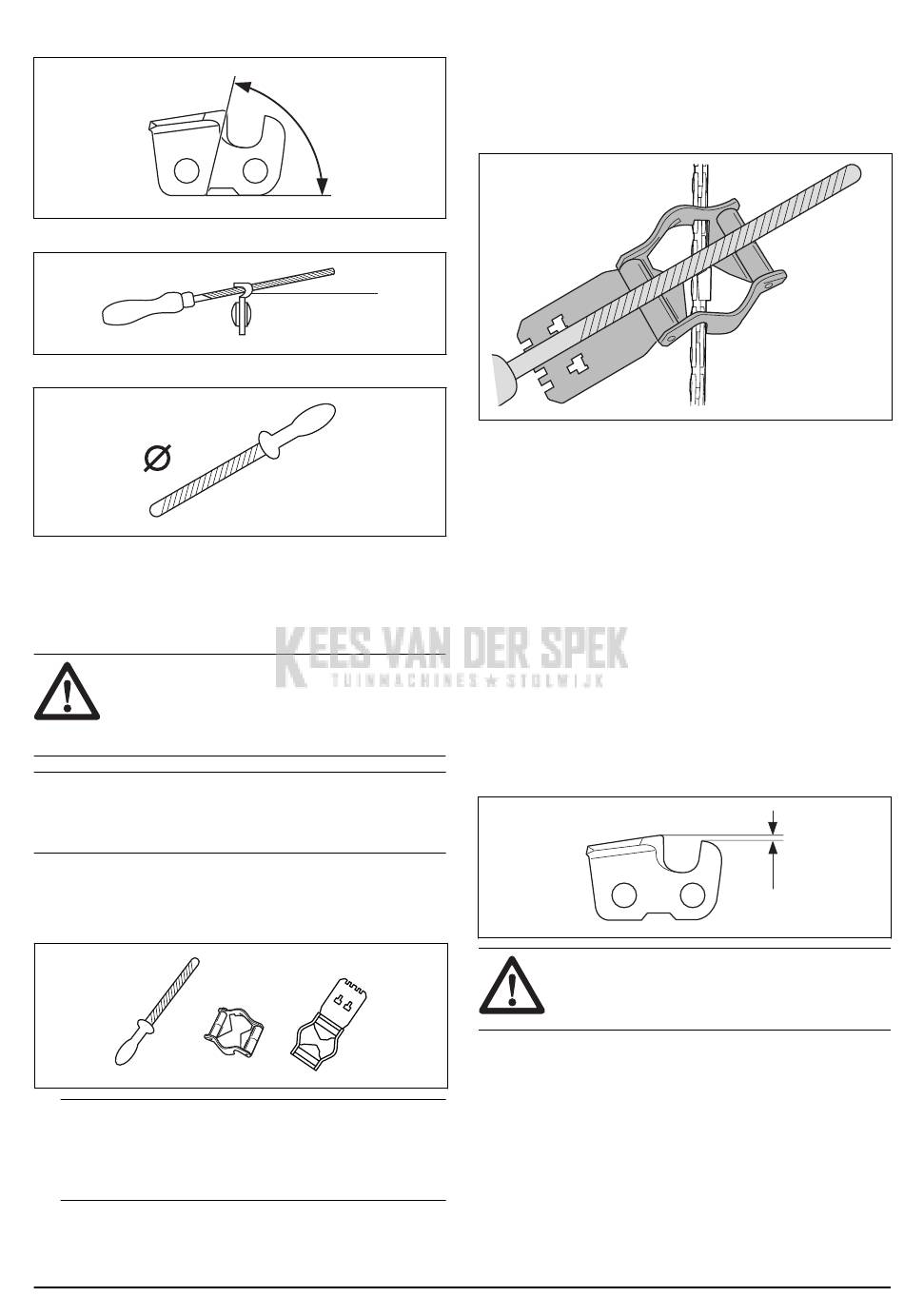 KEES VAN DER SPEK
TUINMACHINES ★ STOLWIJK