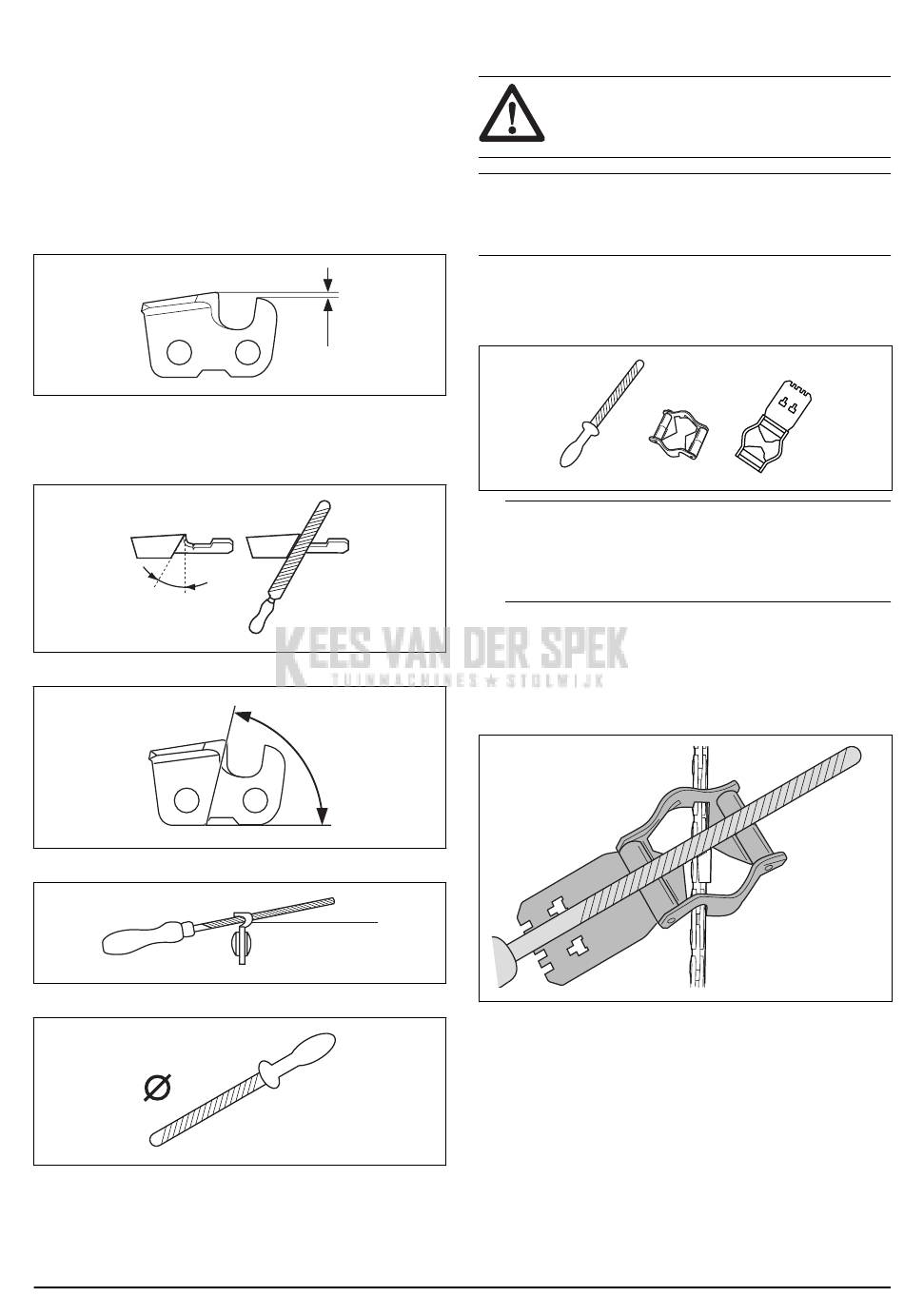 KEES VAN DER SPEK
TUINMACHINES ★ STOLWIJK