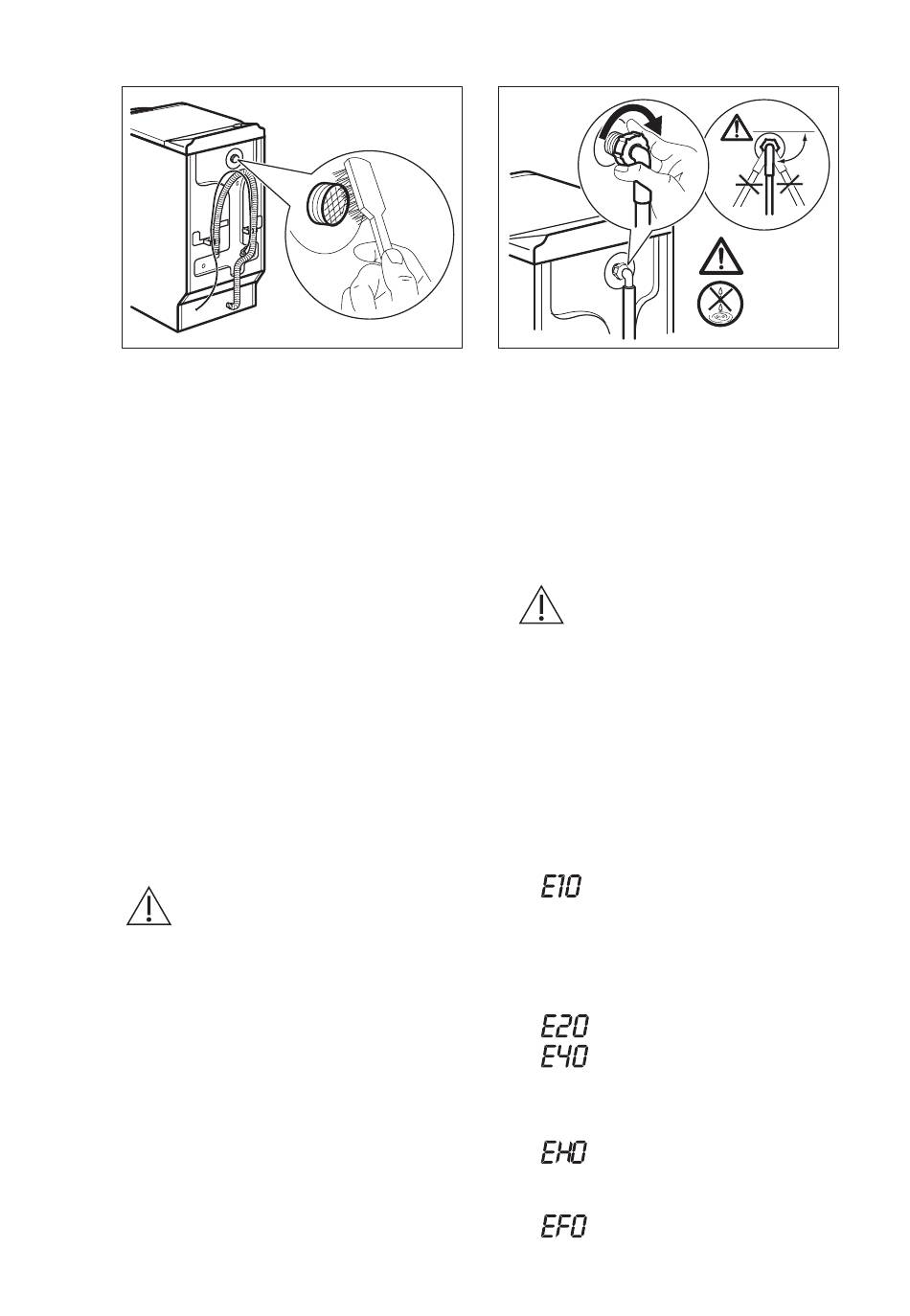 E10

E20
E40

EH0

EF0