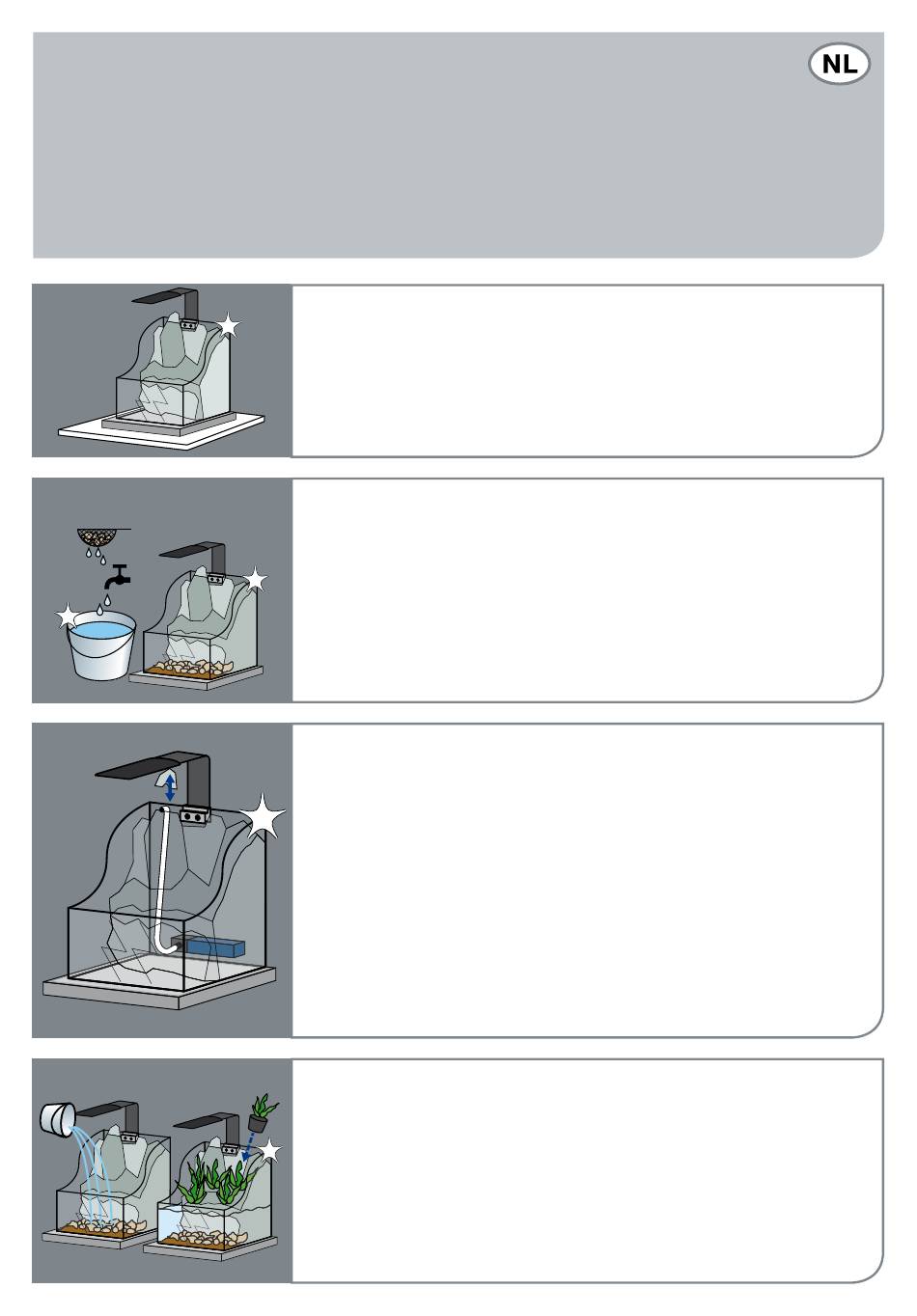 NL