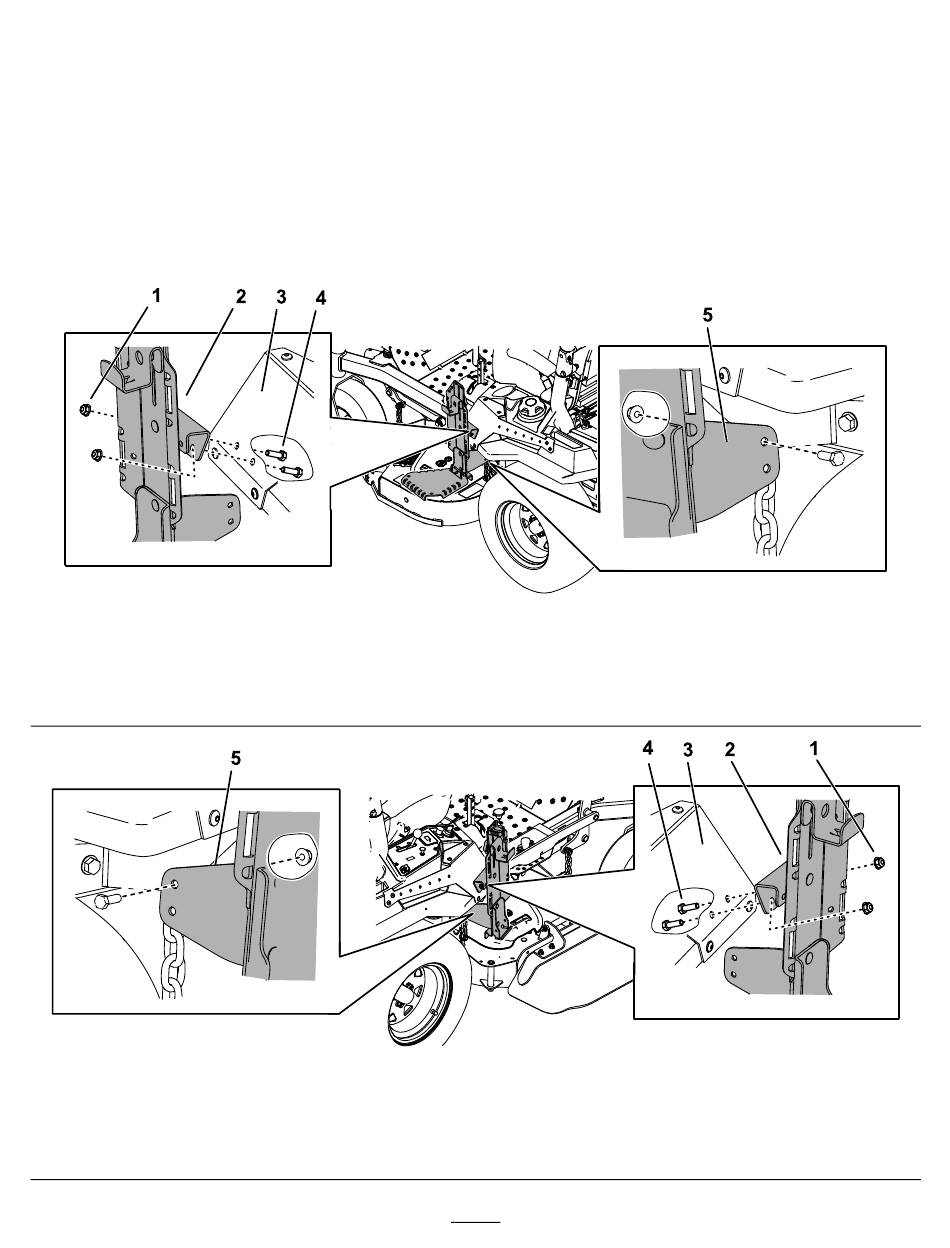 1 2 3 4

5

5

4 3 2 1