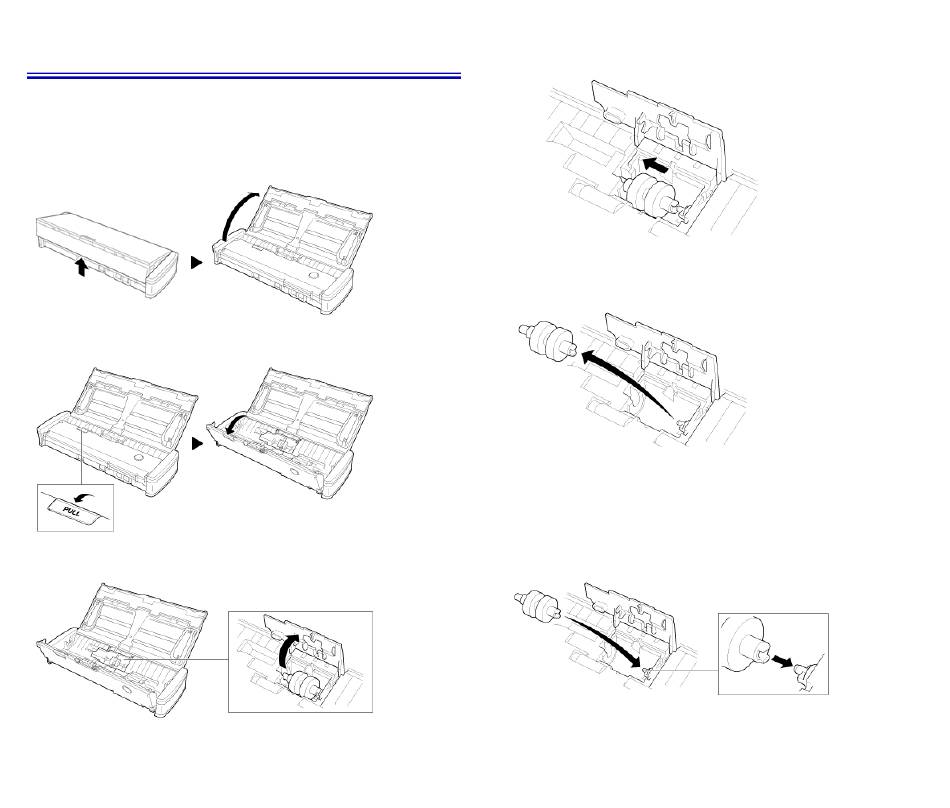 PULL