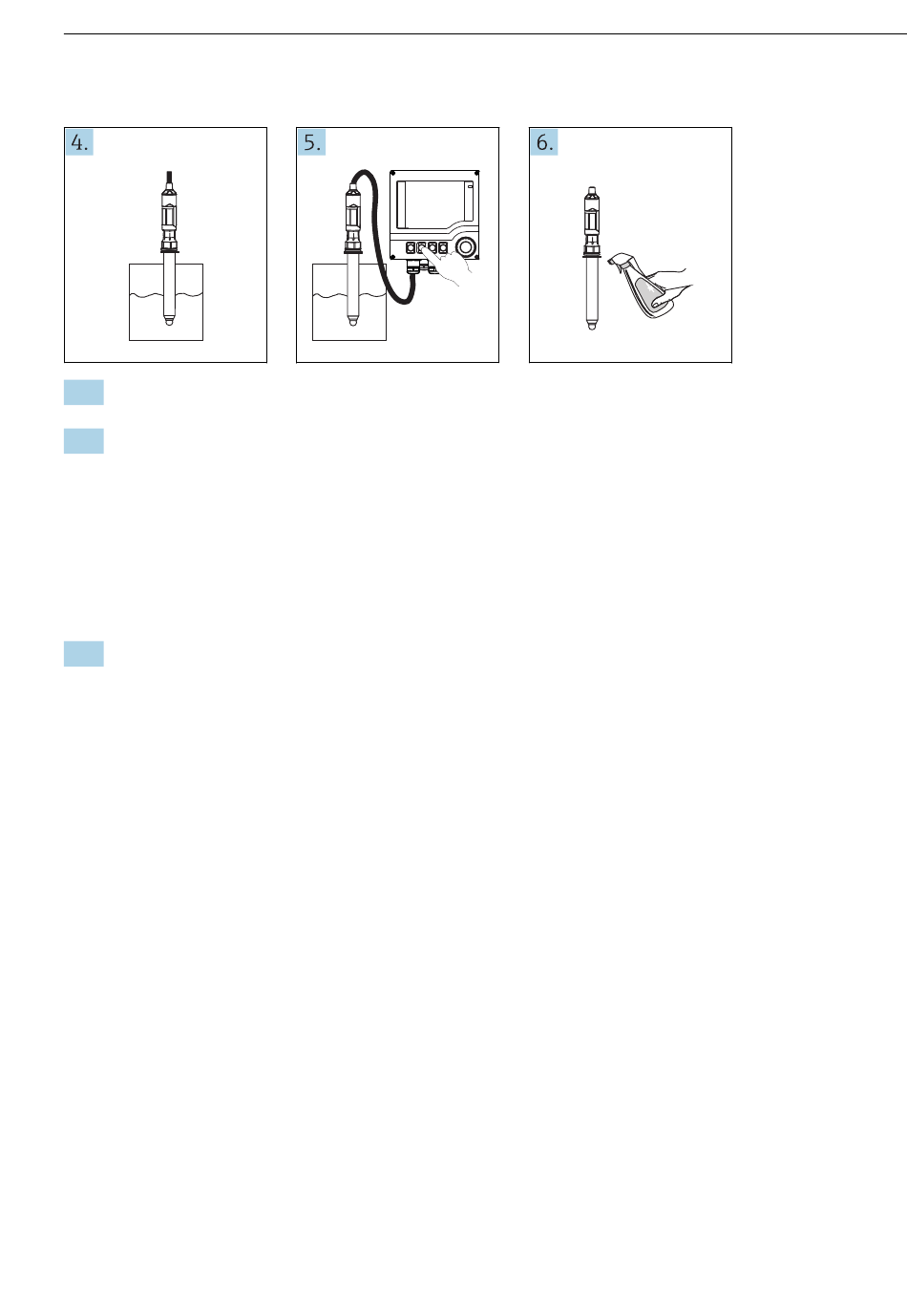 4.

5.

6.