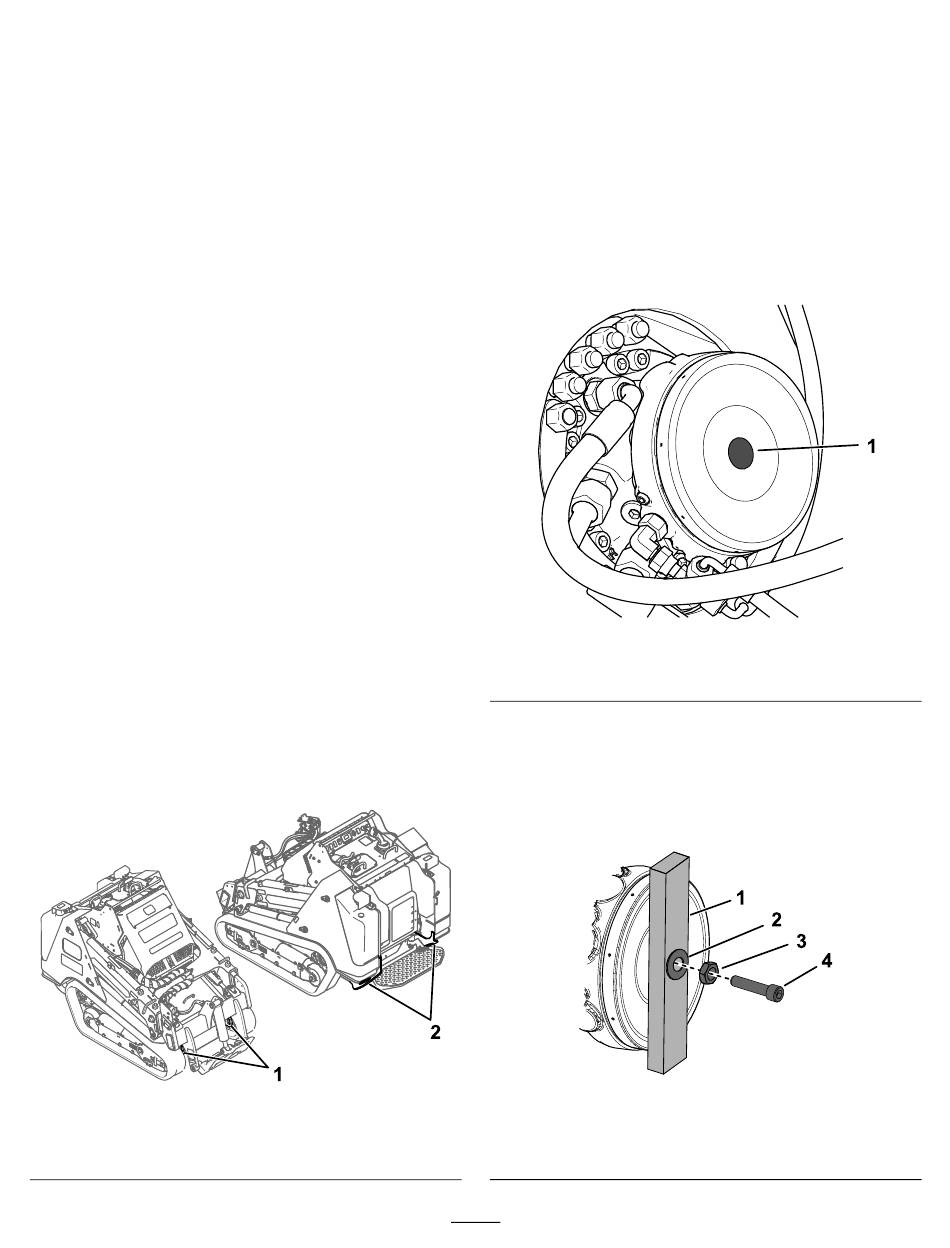 1

1

2

3

4

2

1