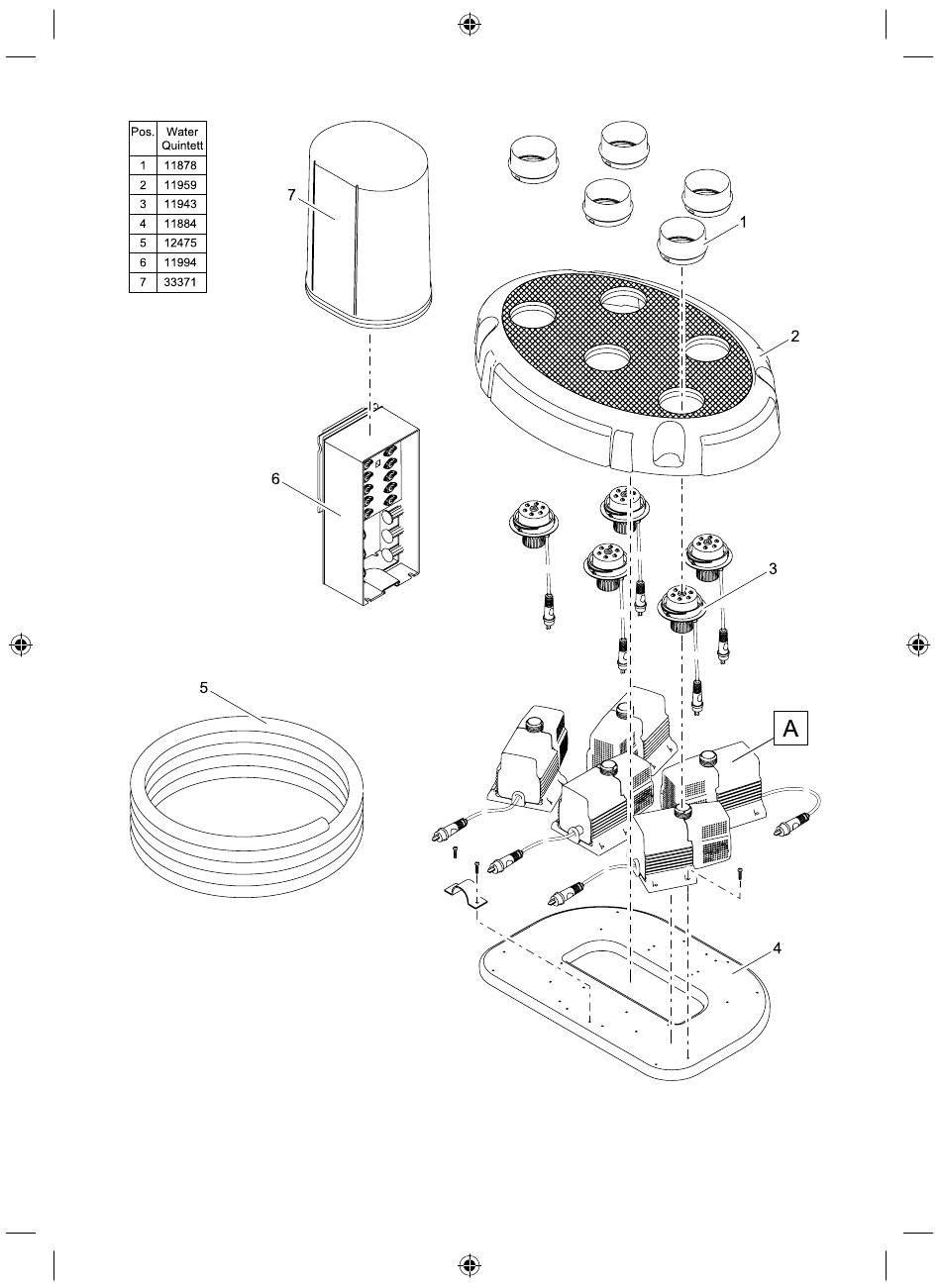 | Pos. | Water Quintett |
|---|---|
| 1 | 11878 |
| 2 | 11959 |
| 3 | 11943 |
| 4 | 11884 |
| 5 | 12475 |
| 6 | 11994 |
| 7 | 33371 |

7

1

2

6

3

5

A

4