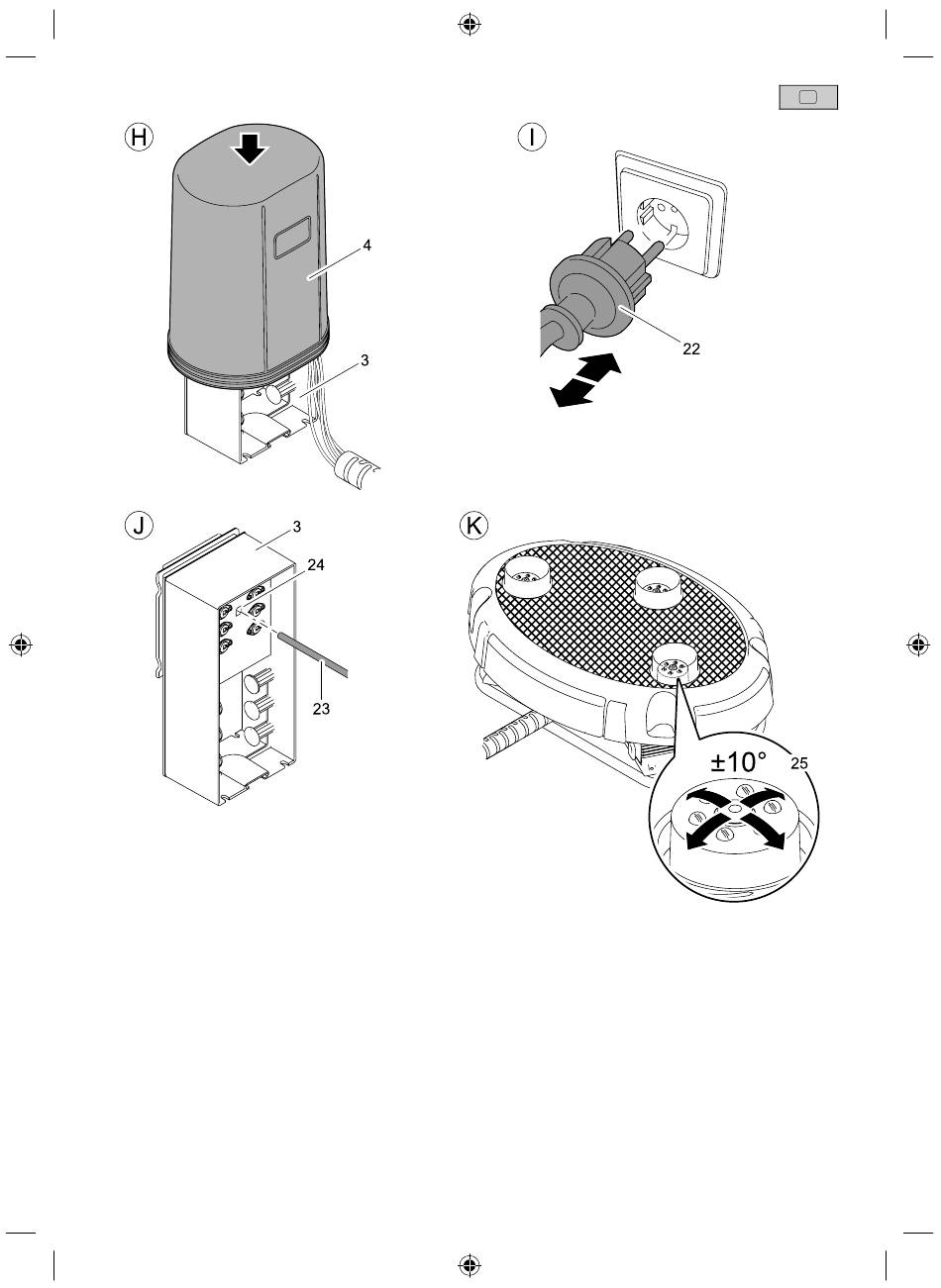 H

4

3

I

22

J

3

24

23

K

±10°

25