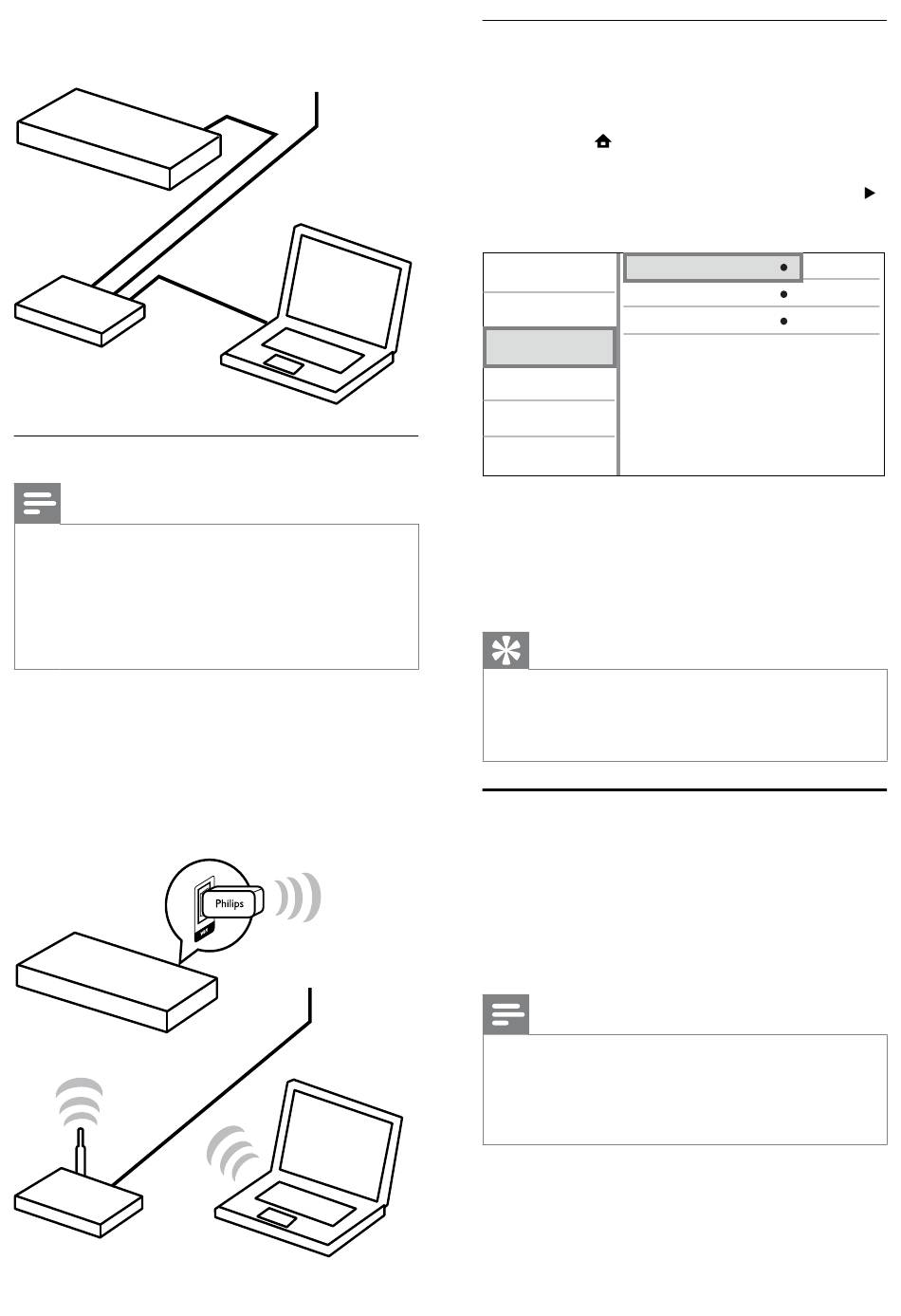 Philips