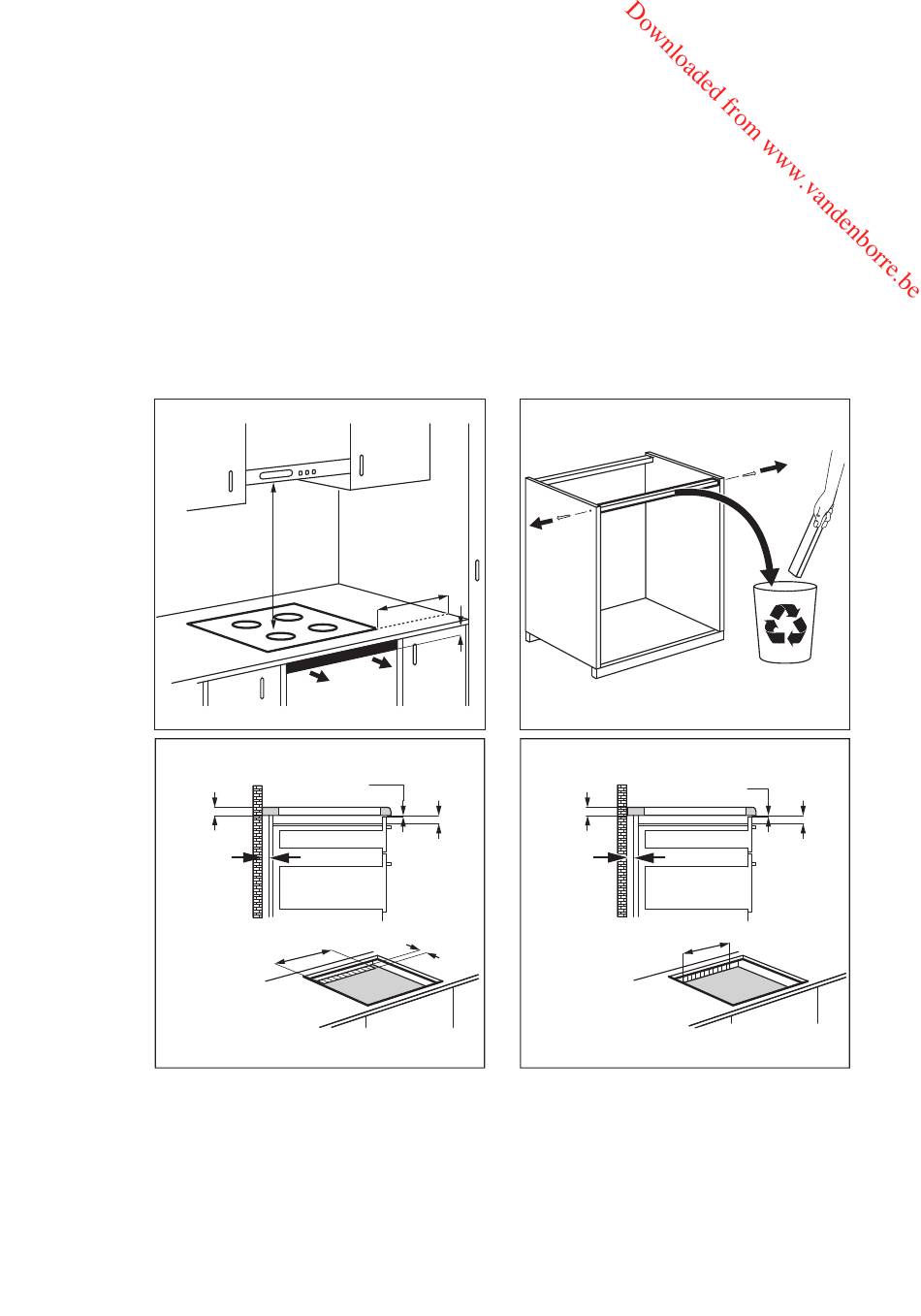 Downloaded from www.vandenborre.be