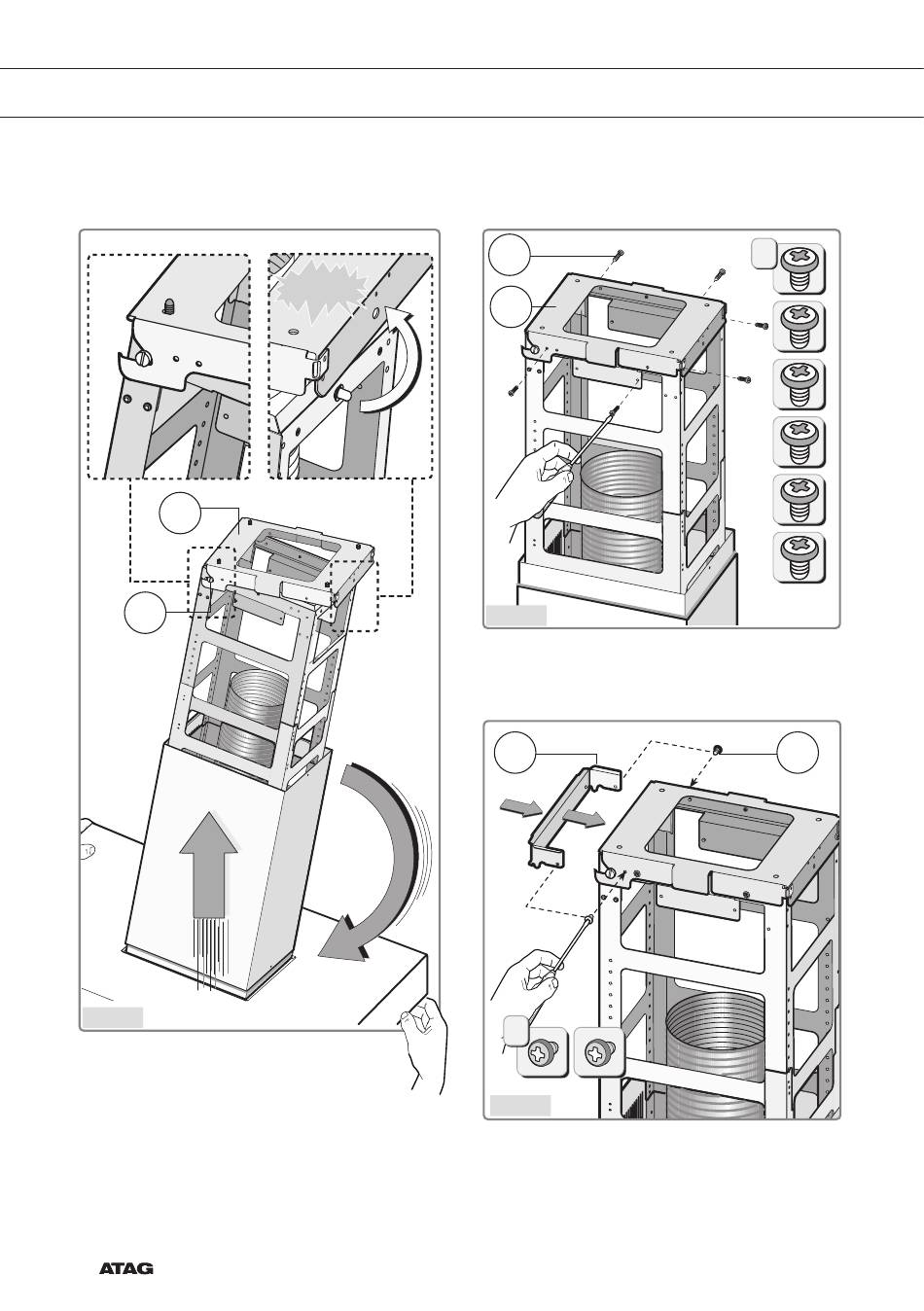 ATAG