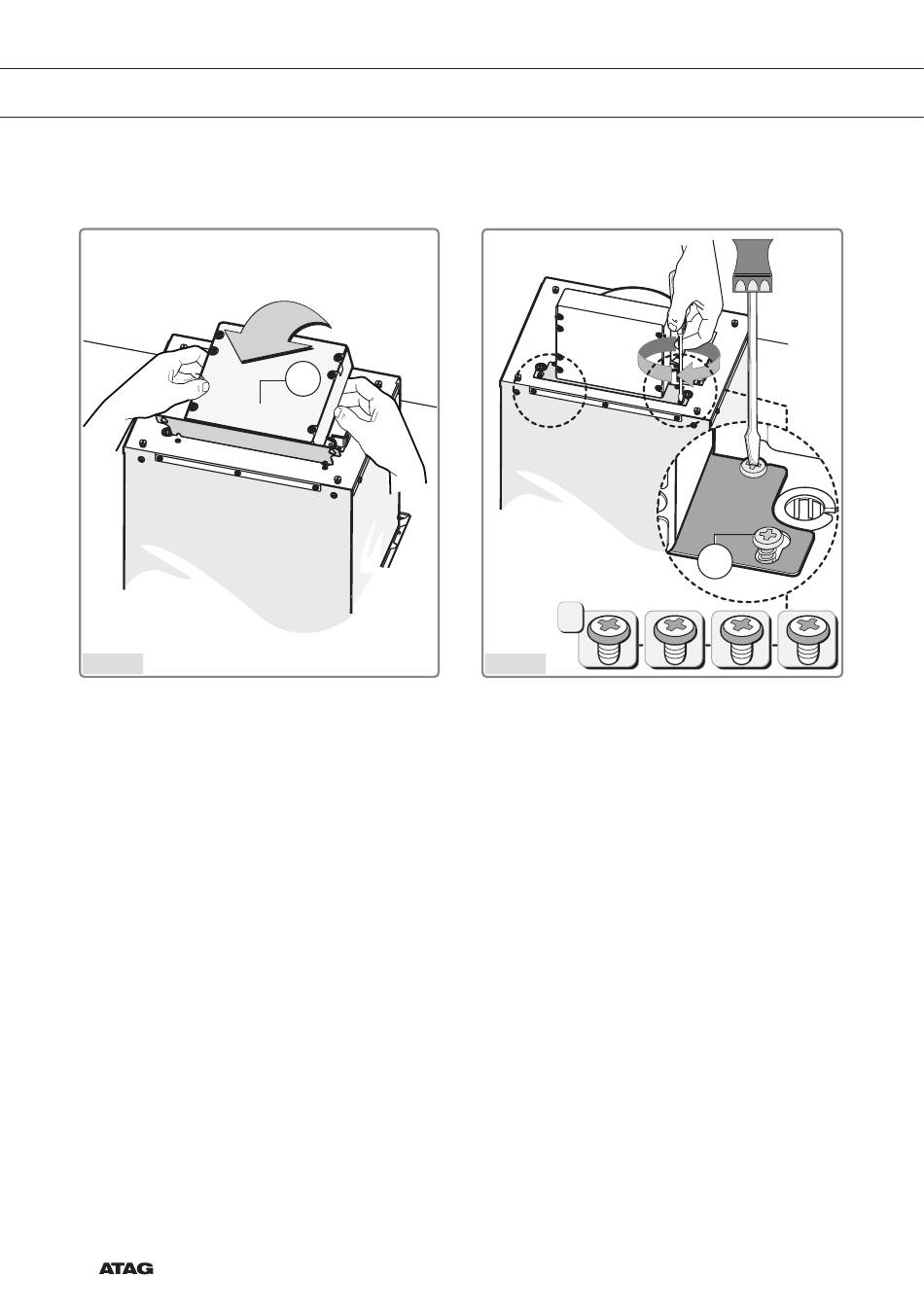 ATAG