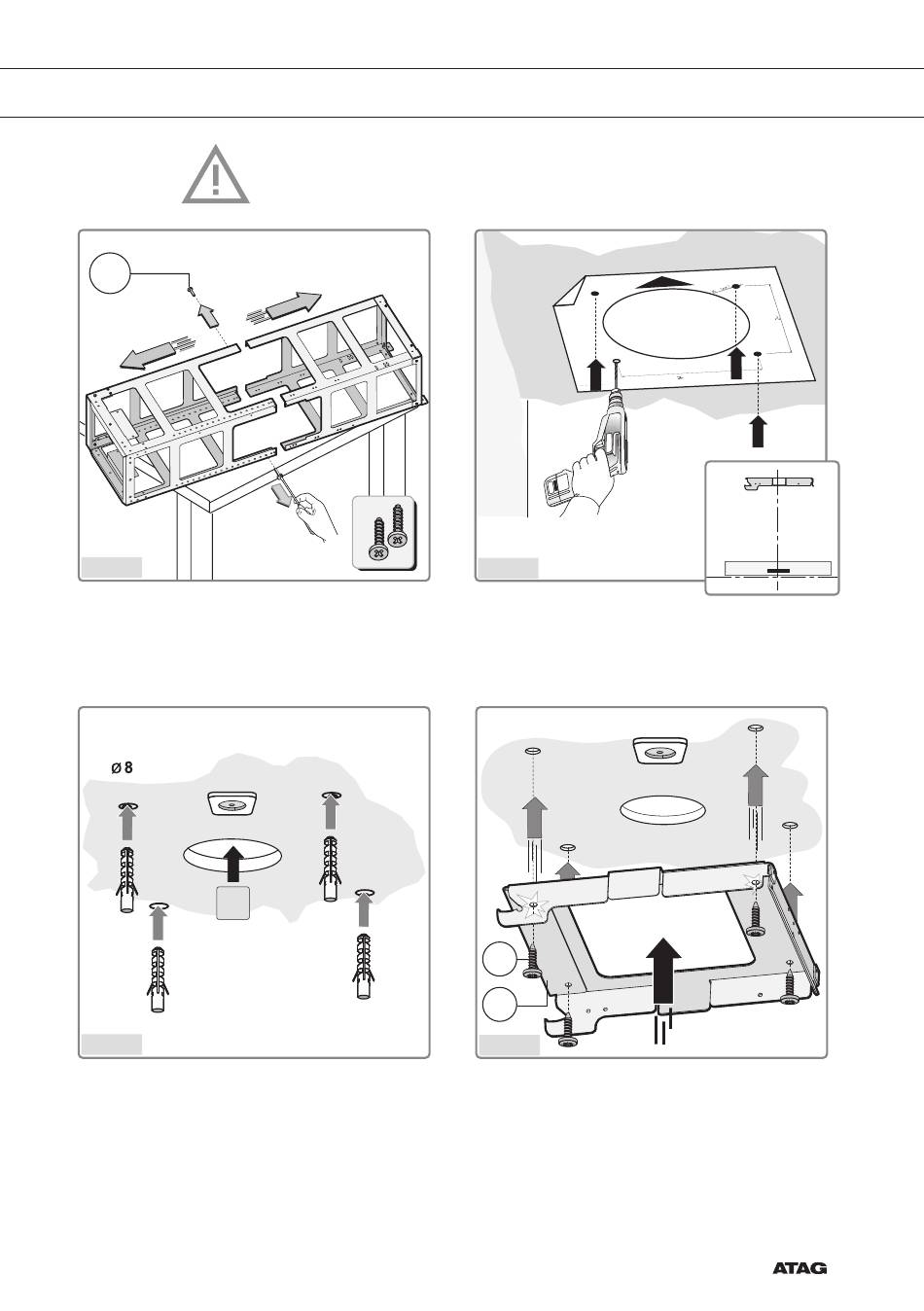 ø 8

ATAG