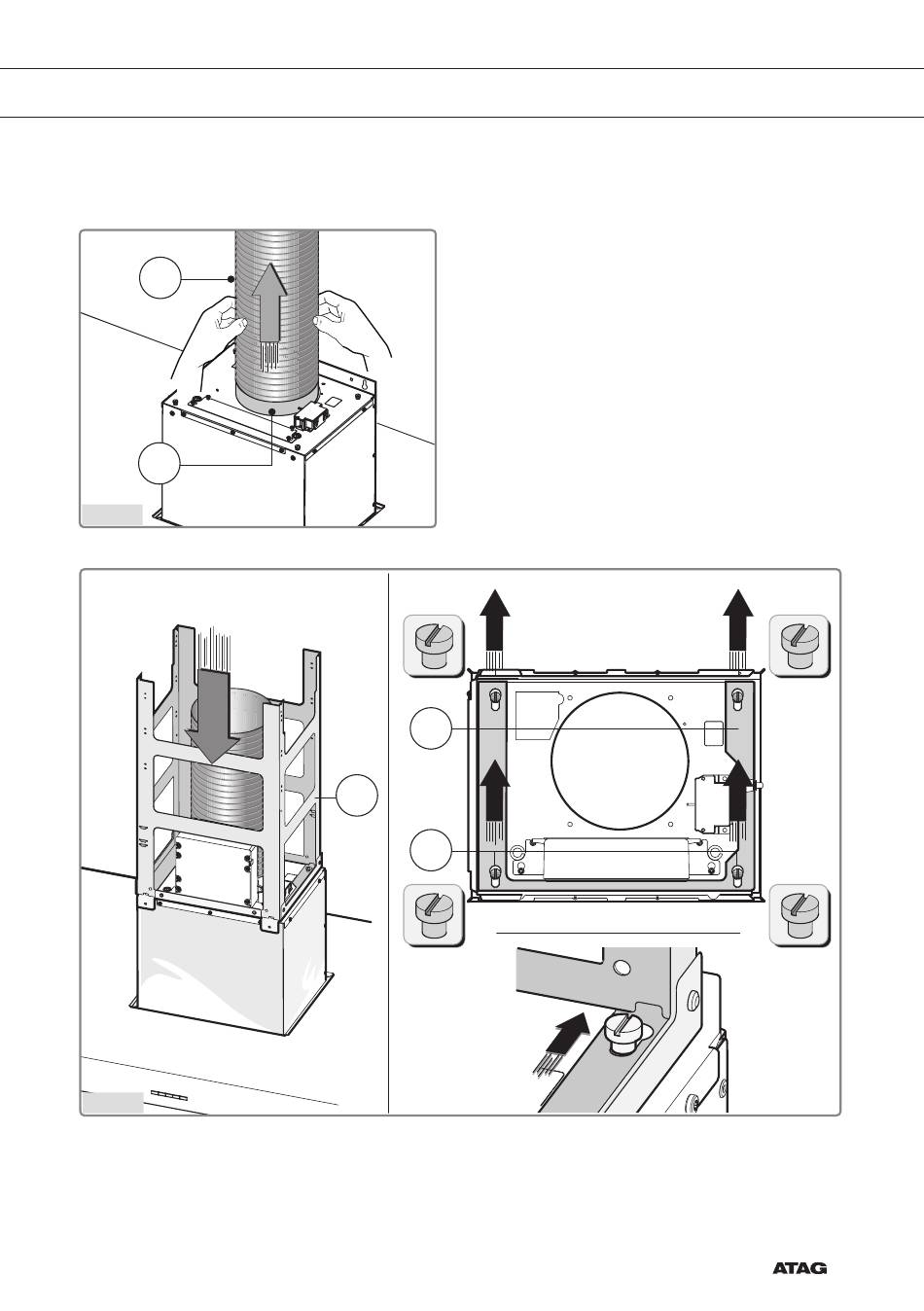 ATAG